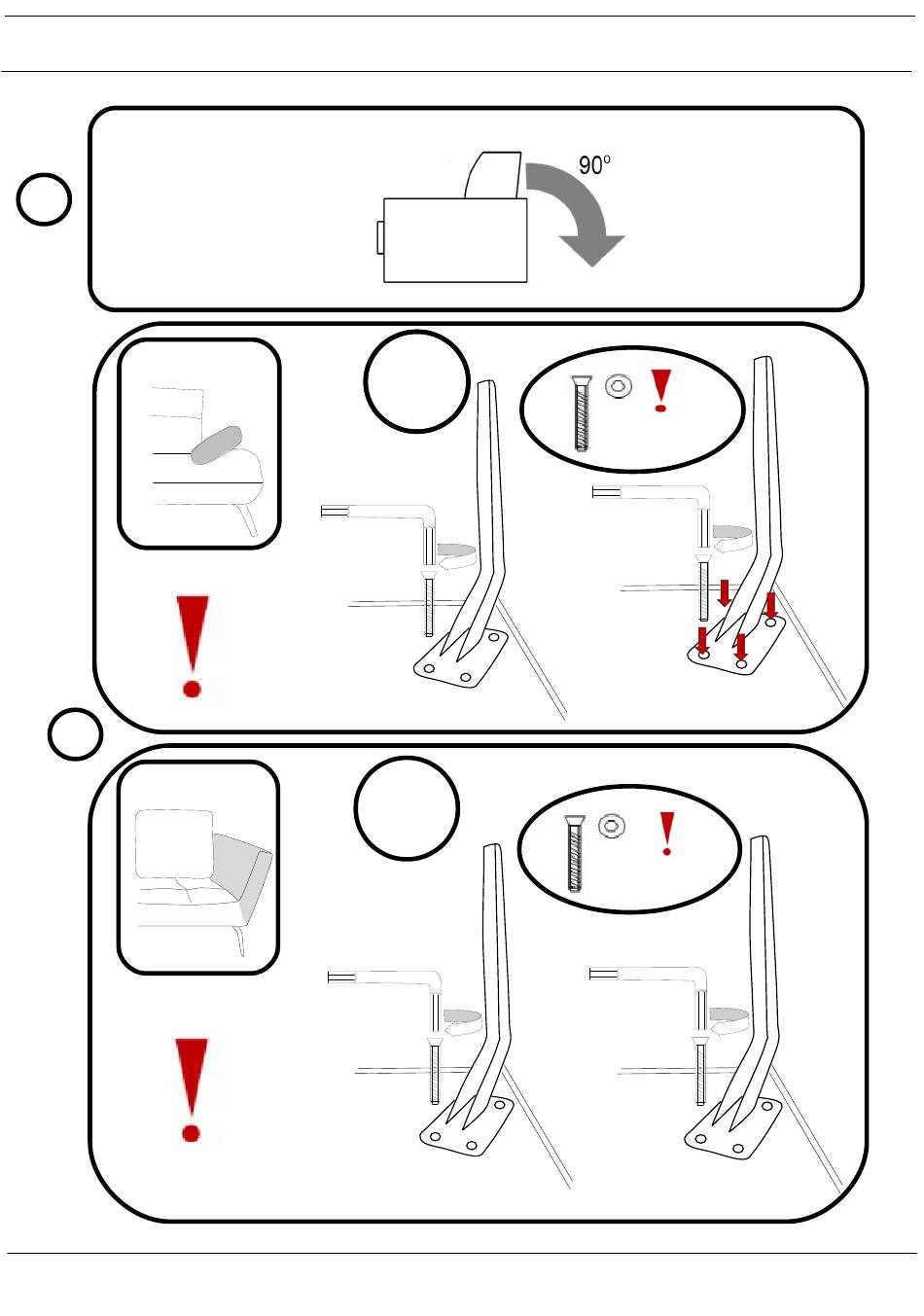 90°