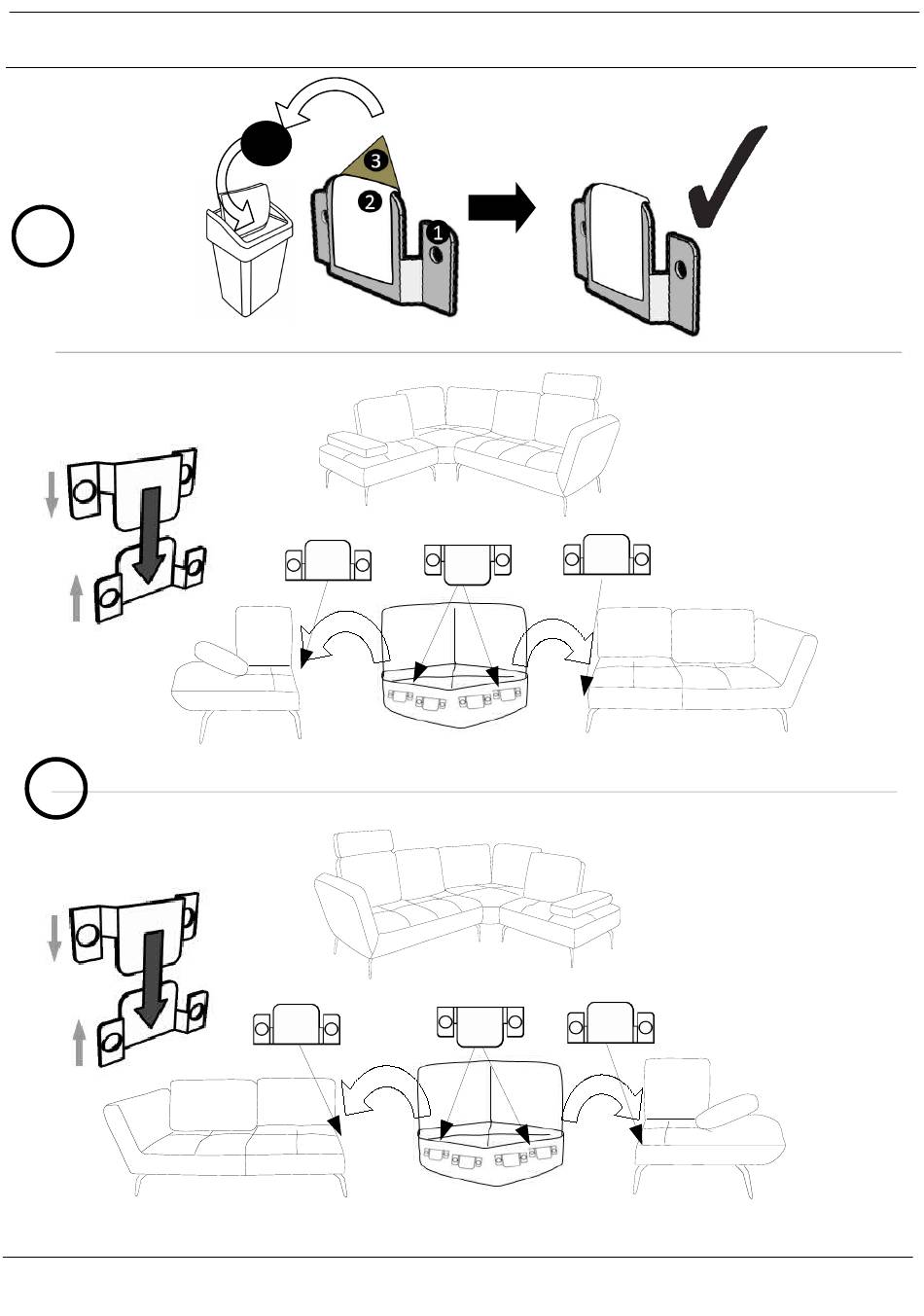 3
2
1