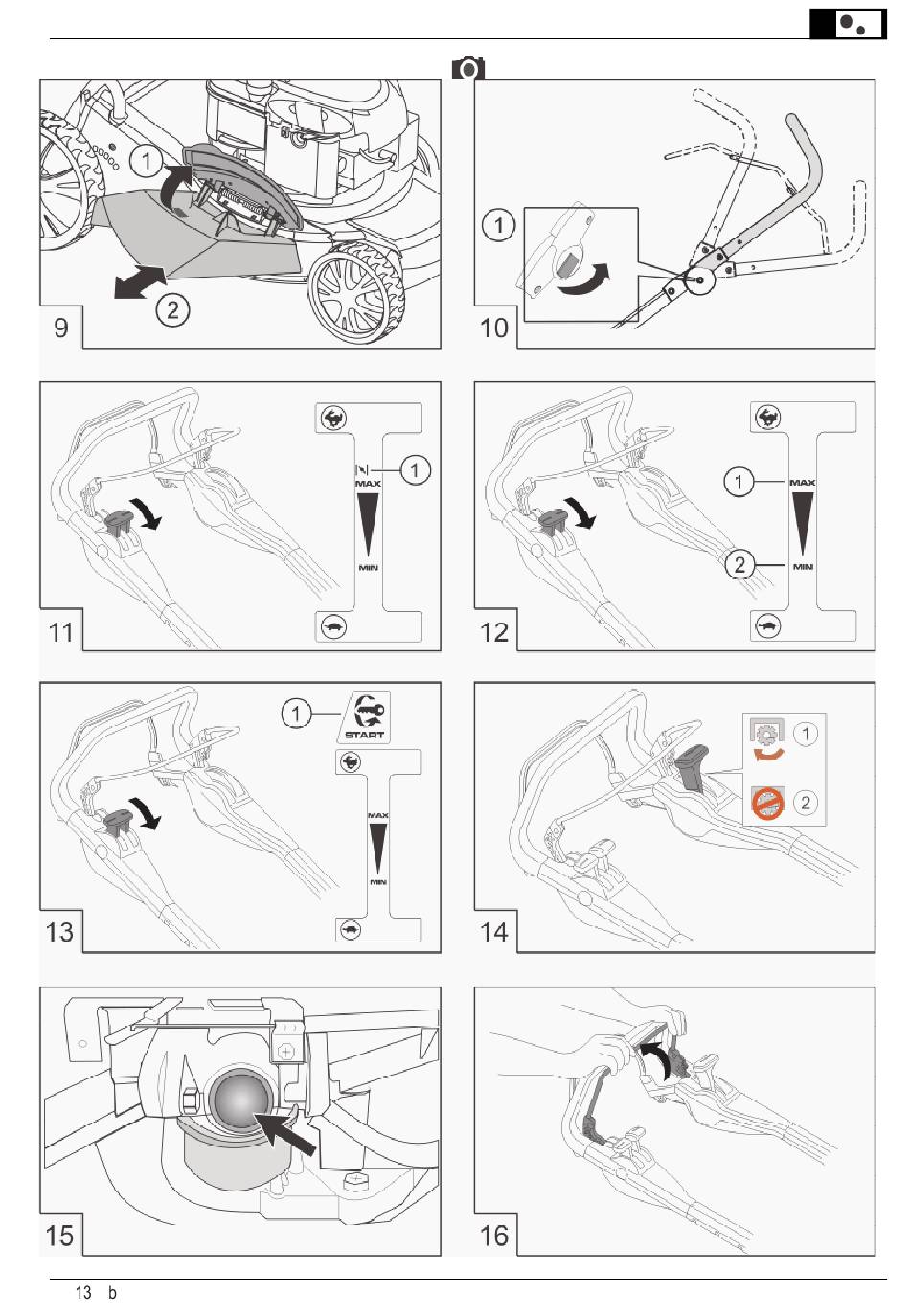 1

2

9

1

10

1

MAX

MIN

11

1

MAX

2

MIN

12

1

START

MAX

MIN

13

1

2

14

15

16

13 b