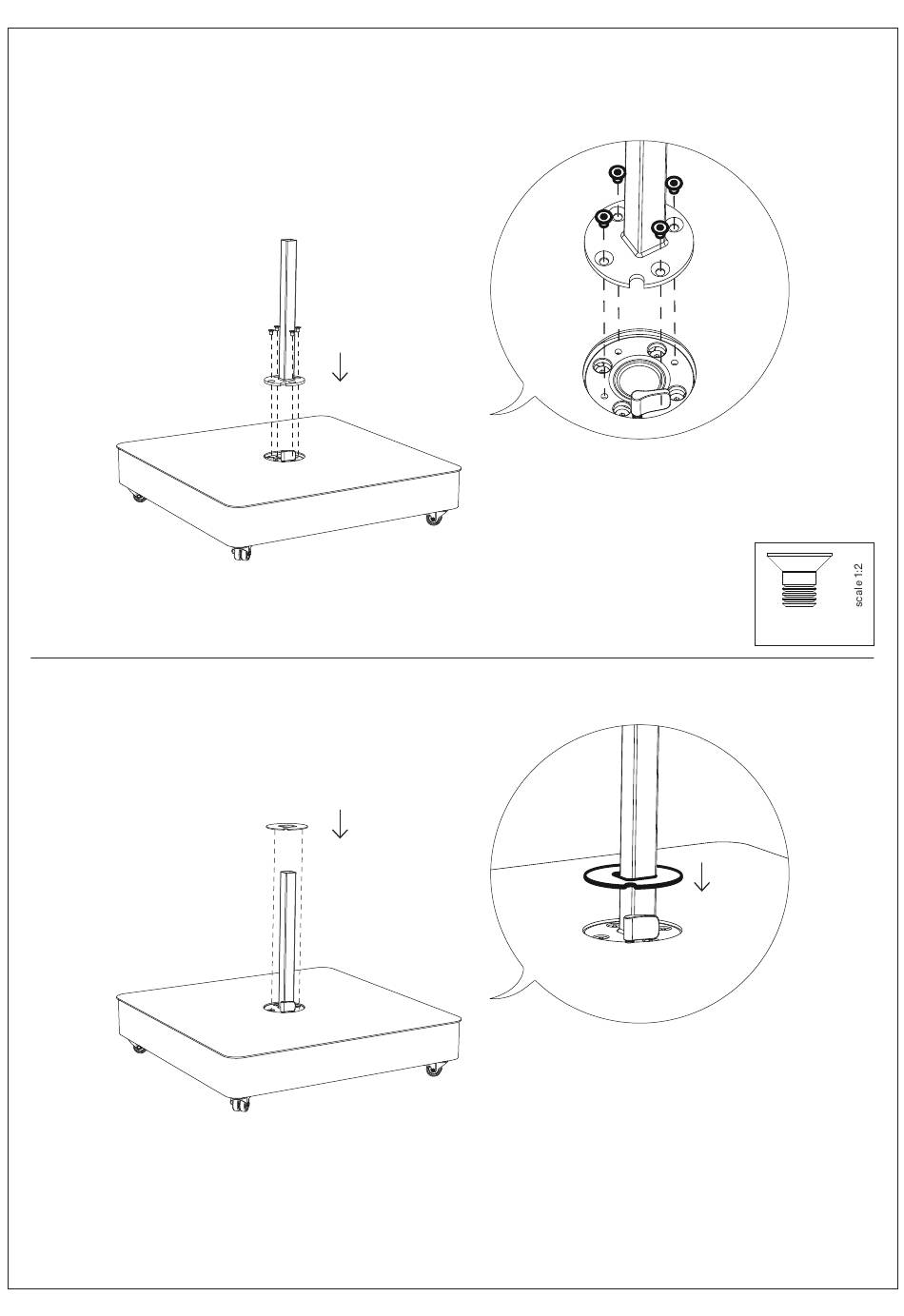 scale 1:2