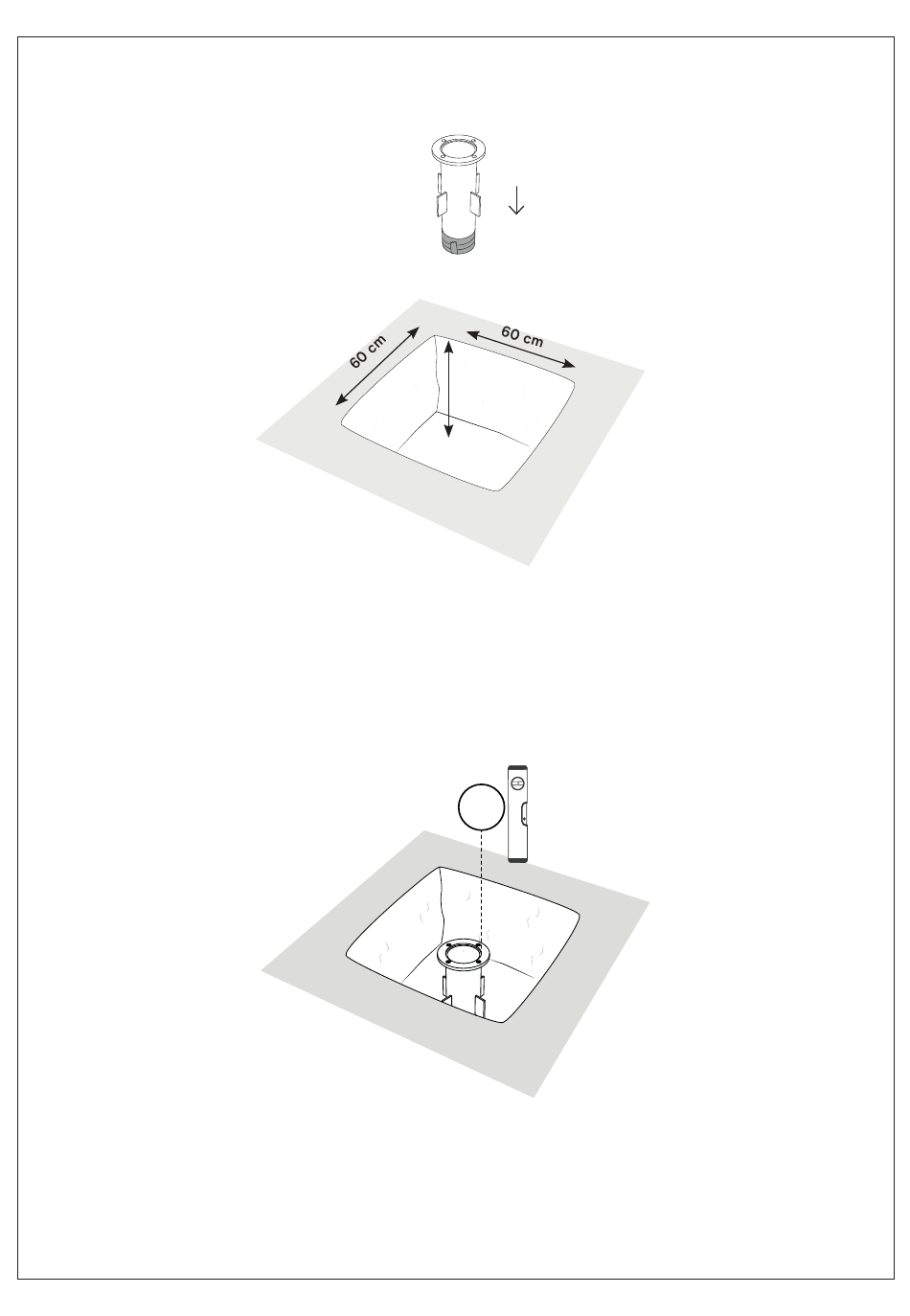 60 cm

60 cm