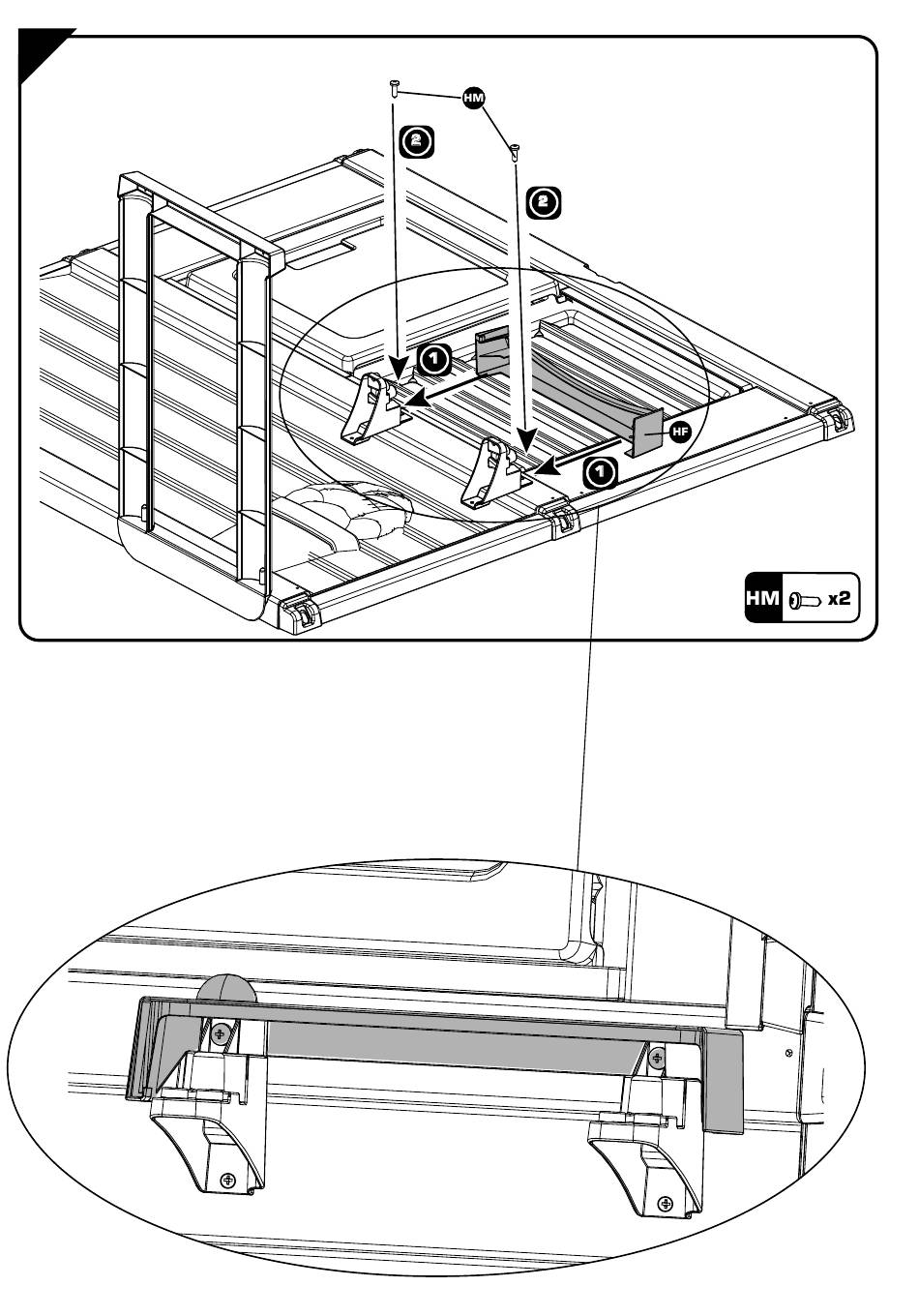 HM
2
2
1
HF
1
HM x2