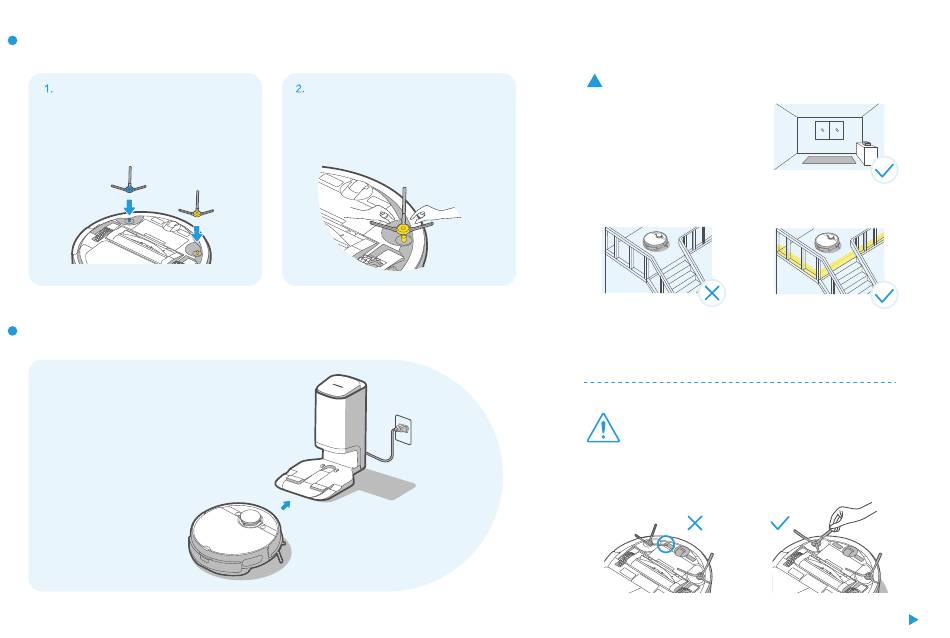 1.

2.