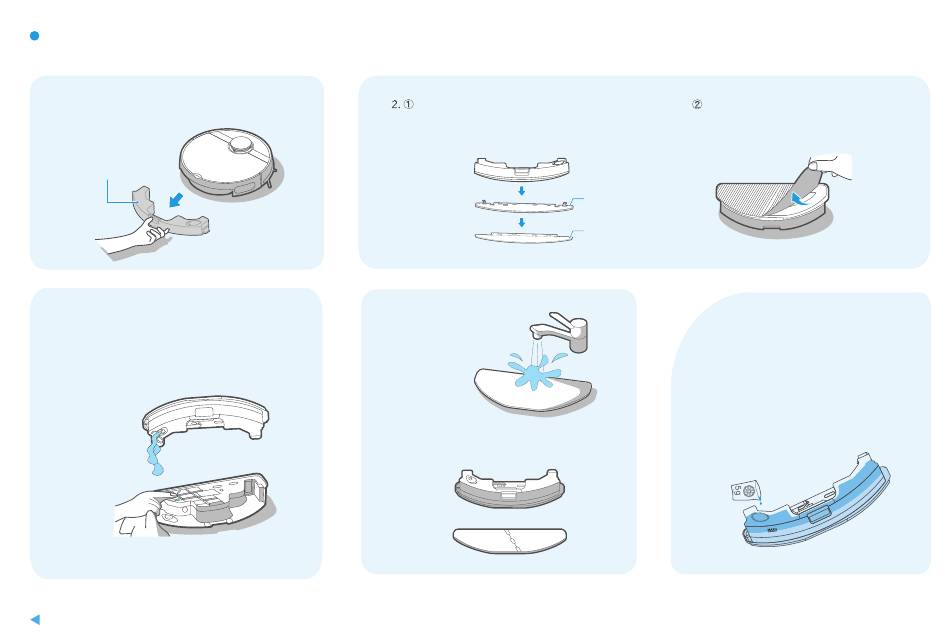 2. ①

②