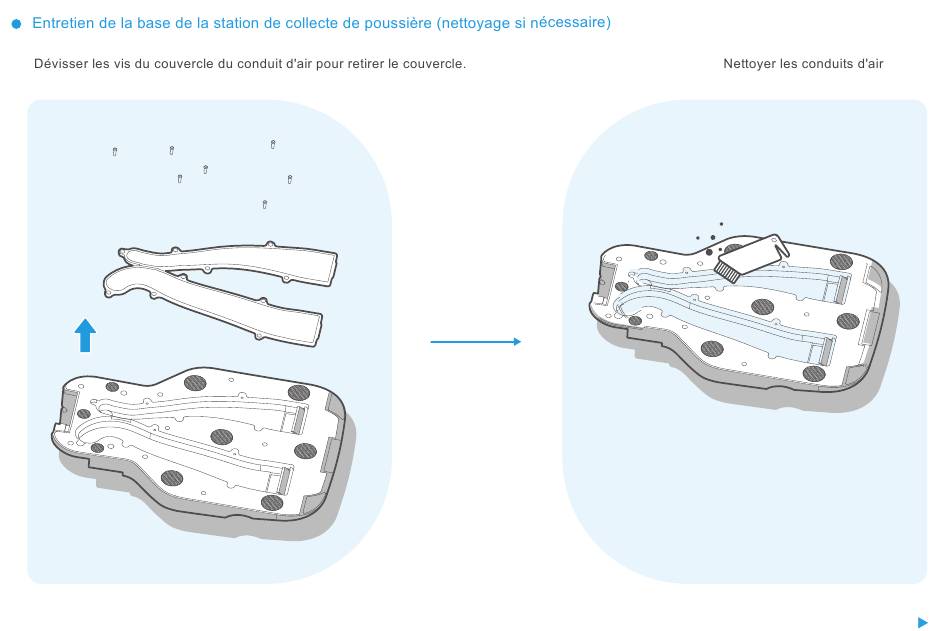 Entretien de la base de la station de collecte de poussière (nettoyage si nécessaire)

Dévisser les vis du couvercle du conduit d'air pour retirer le couvercle.

Nettoyer les conduits d'air