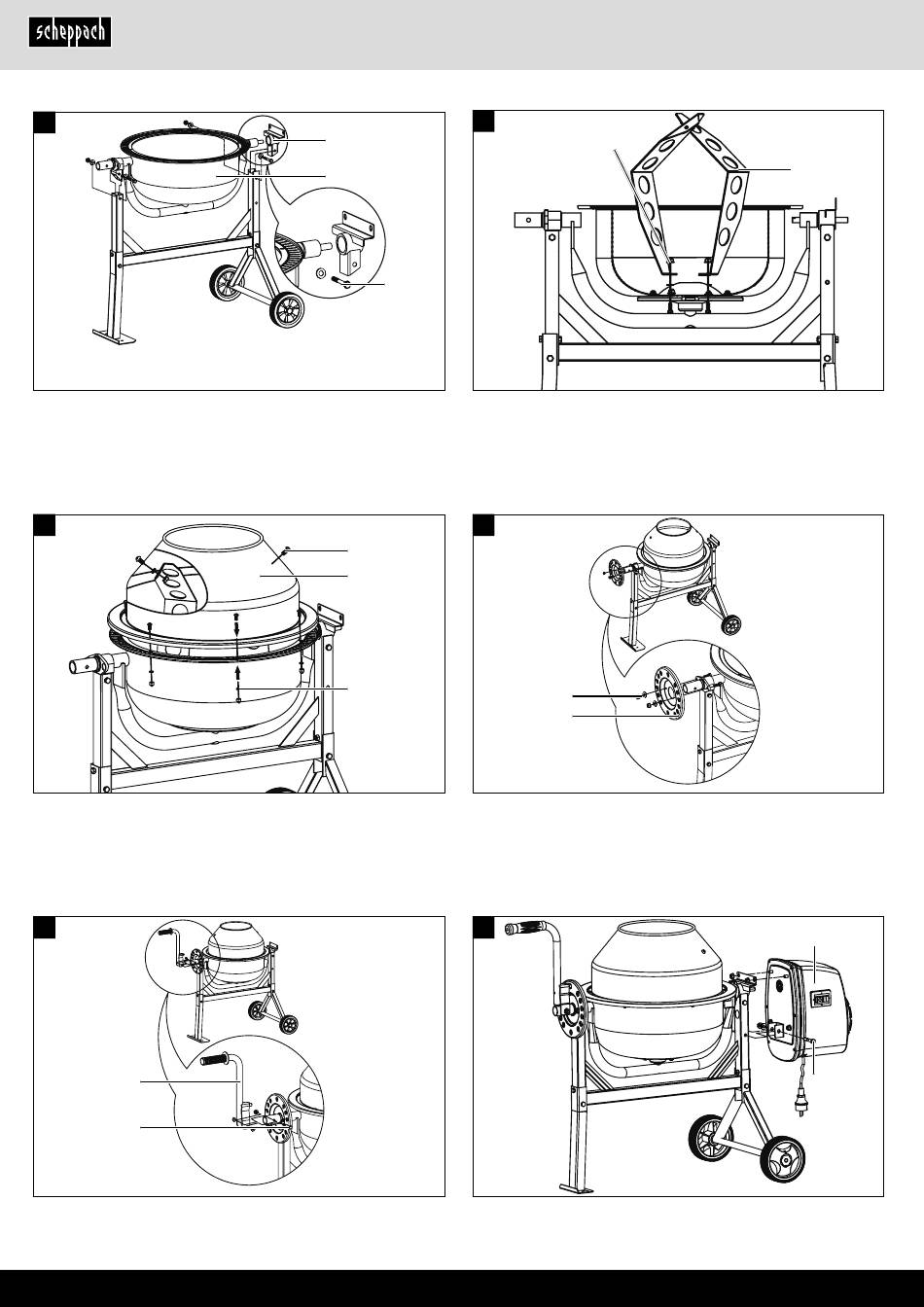 scheppach