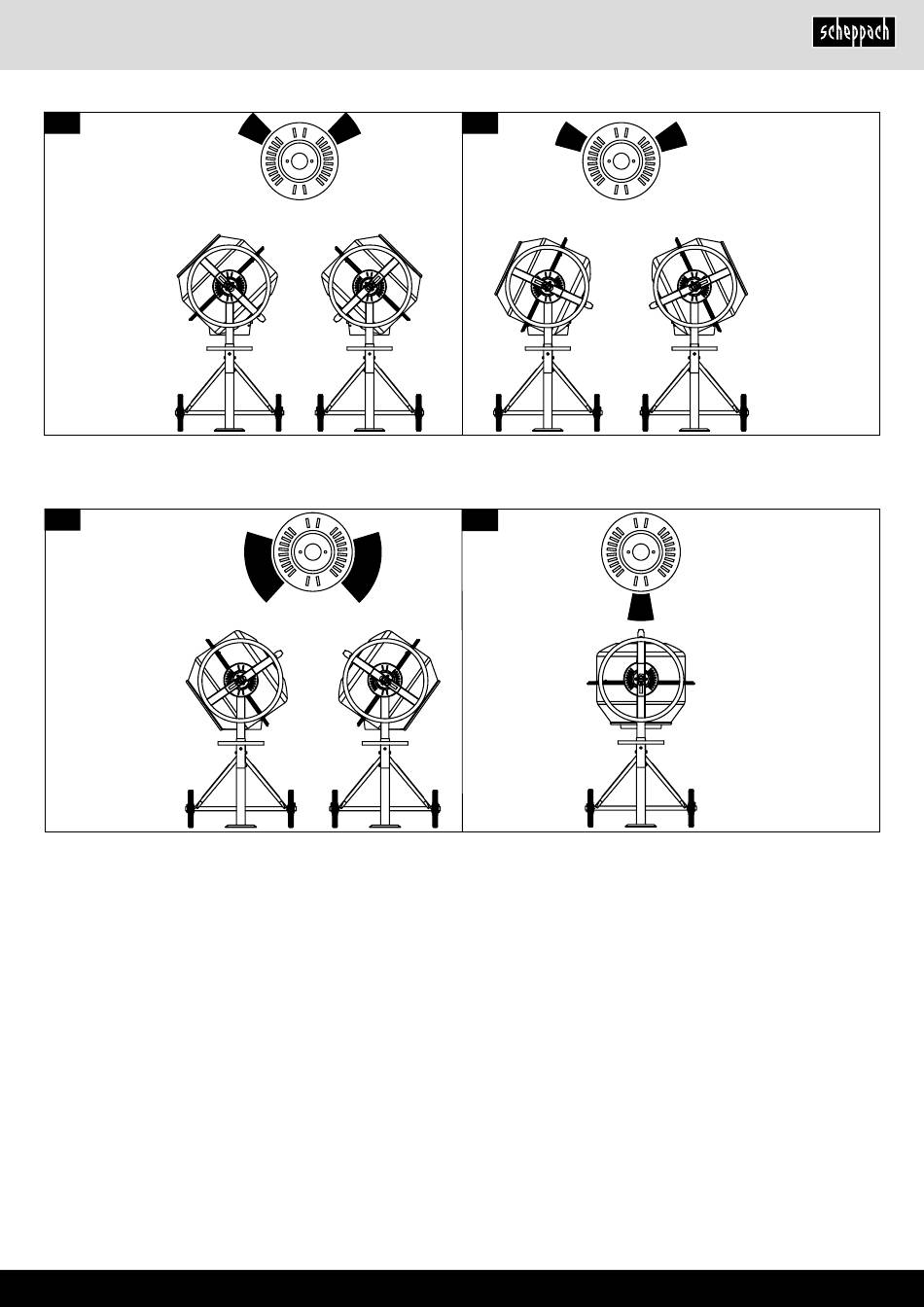 scheppach