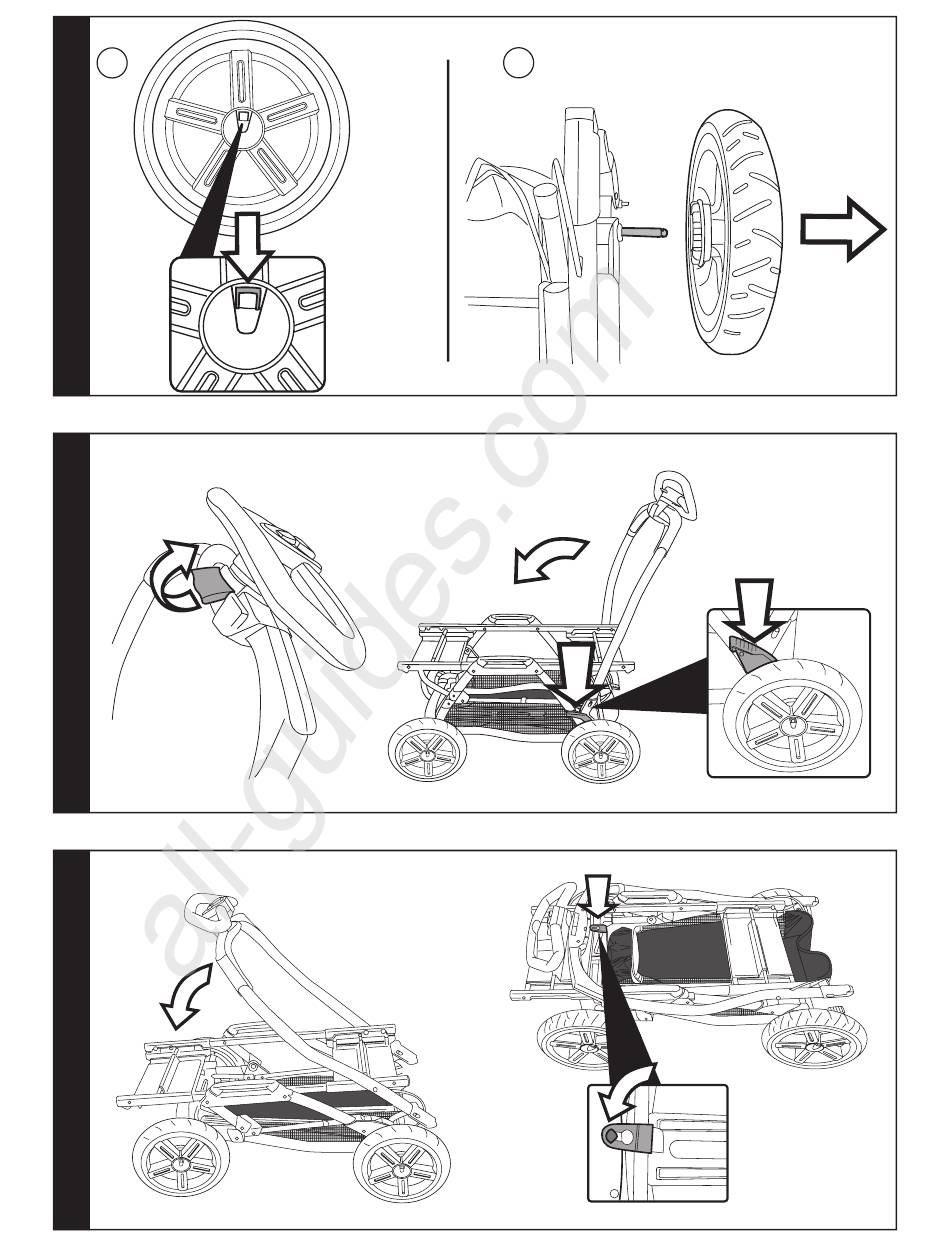 all-guides.com