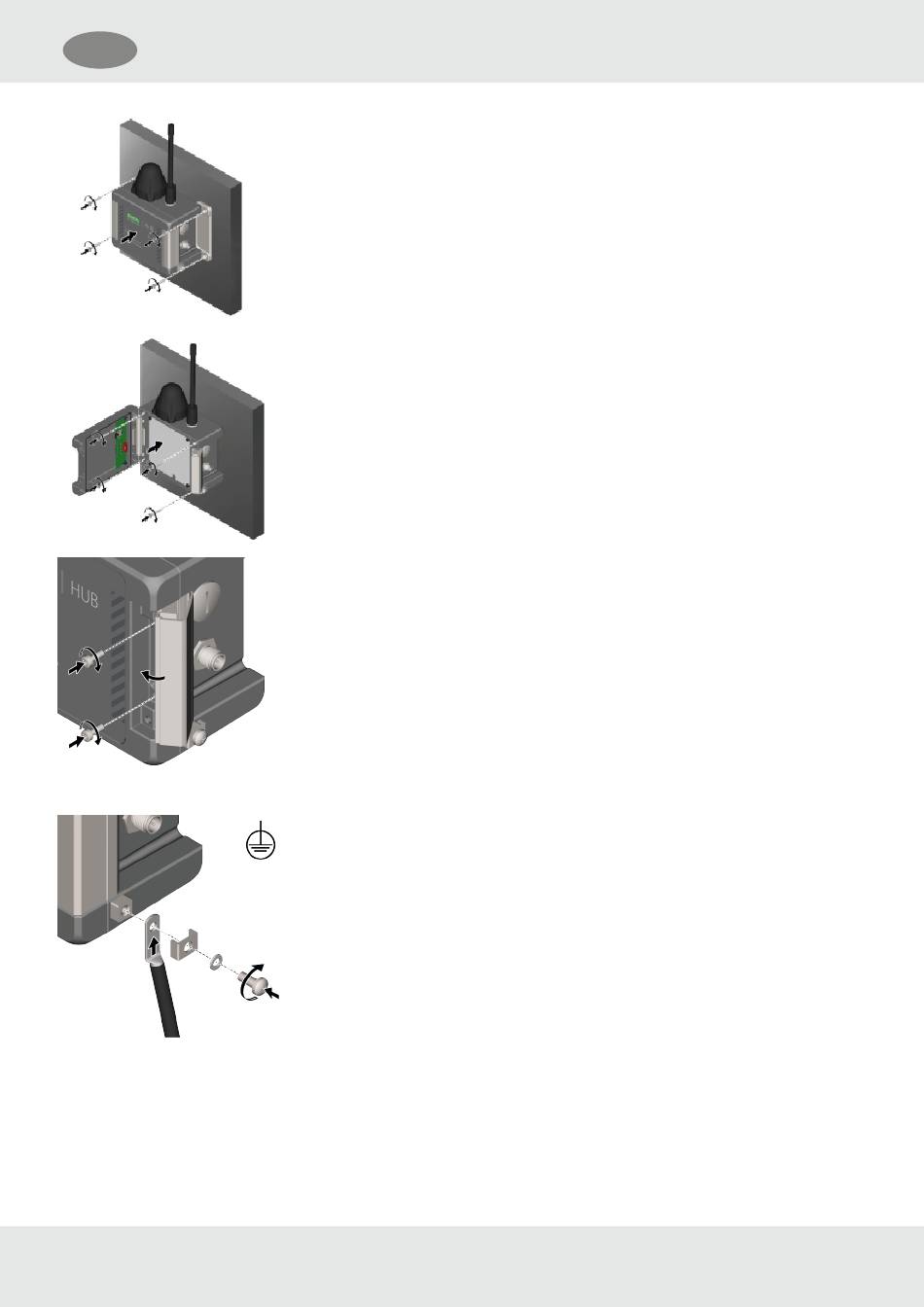 HUB