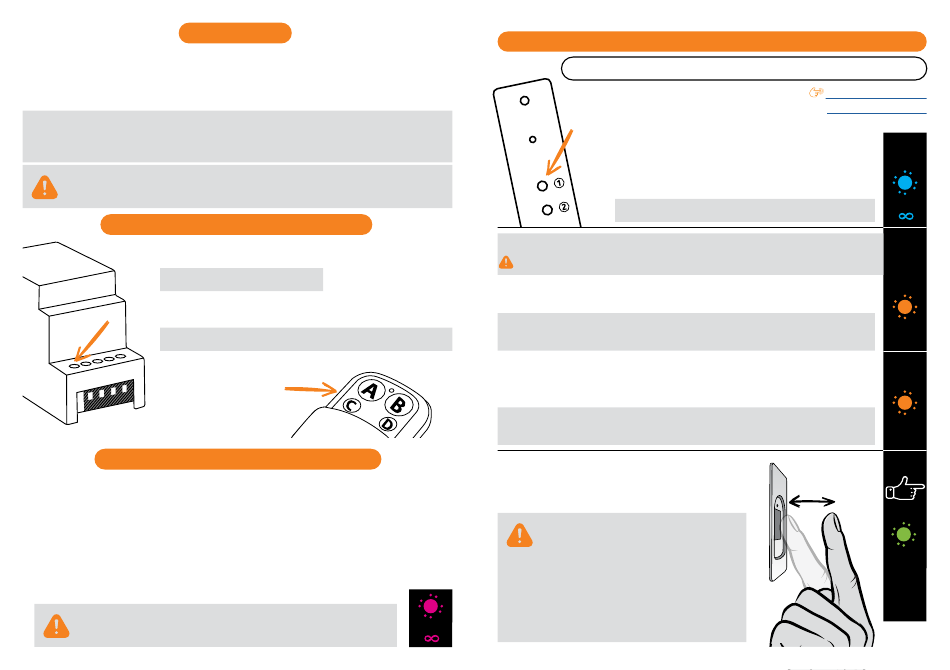 A B C D

①
②

∞

∞