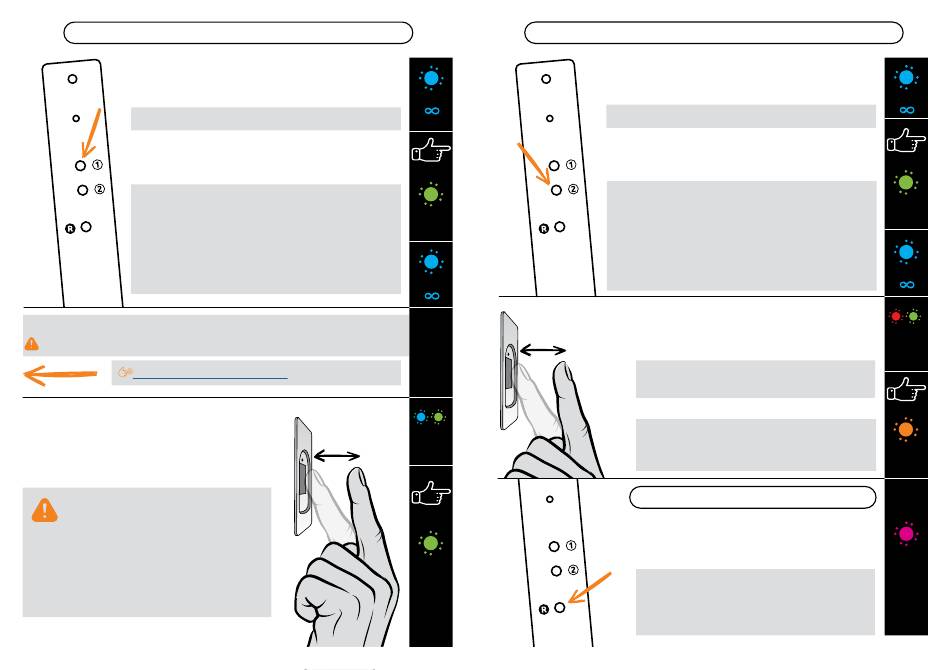 ① ② R ① ② R ① ② R