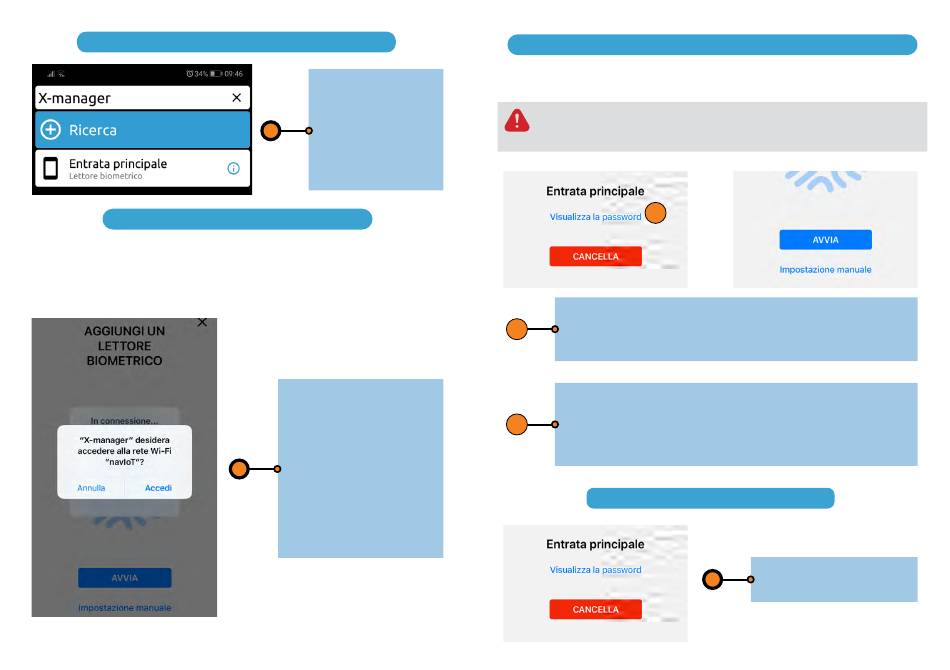 34% 09:46

X-manager

Ricerca

Entrata principale
Lettore biometrico

AGGIUNGI UN LETTORE BIOMETRICO

In connessione...

"X-manager" desidera accedere alla rete Wi-Fi "navIoT"?

Annulla

Accedi

AVVIA

Impostazione manuale

Entrata principale

Visualizza la password

CANCELLA

AVVIA

Impostazione manuale

Entrata principale

Visualizza la password

CANCELLA