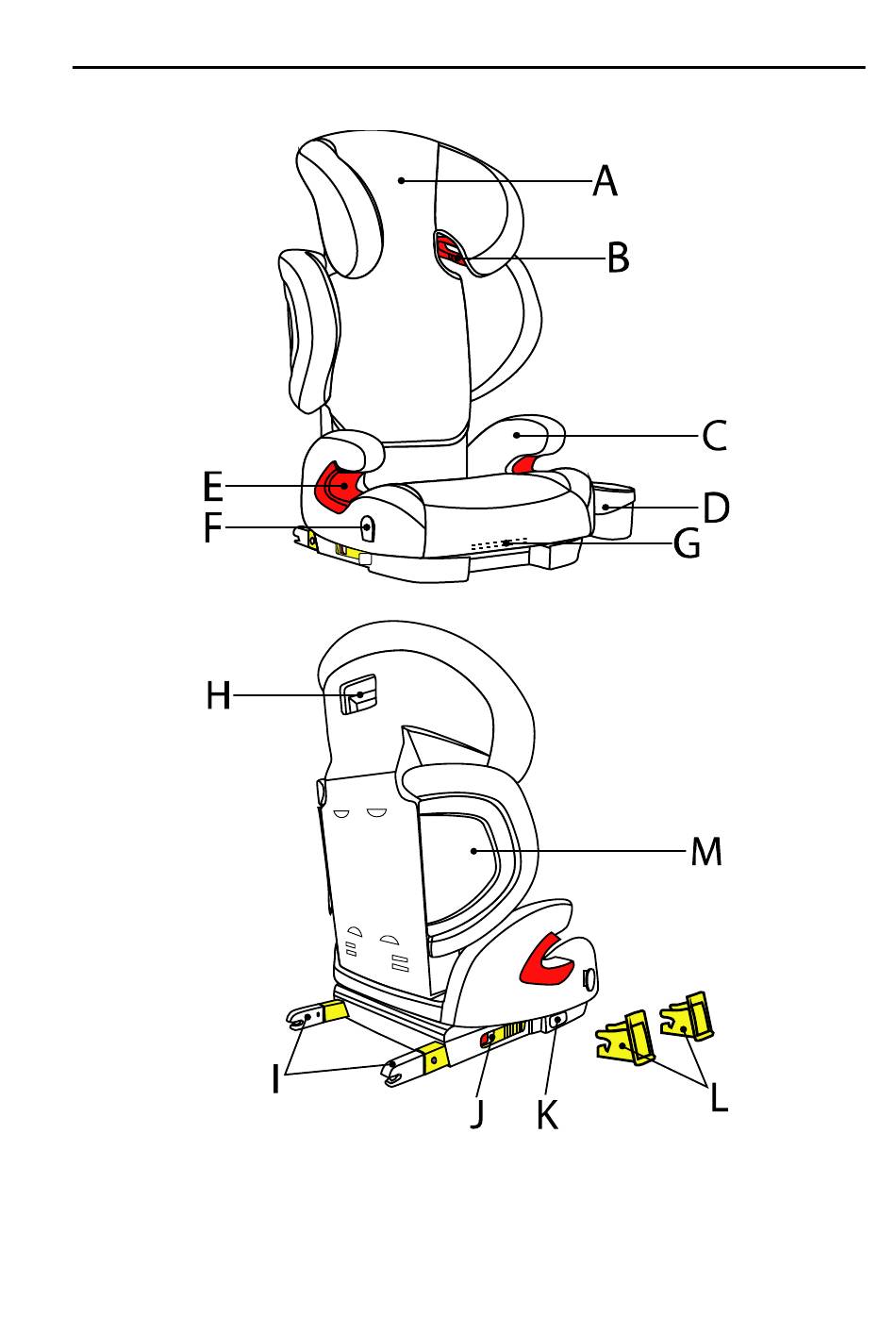 A
B
C
E
D
F
G
H
M
I
J
K
L