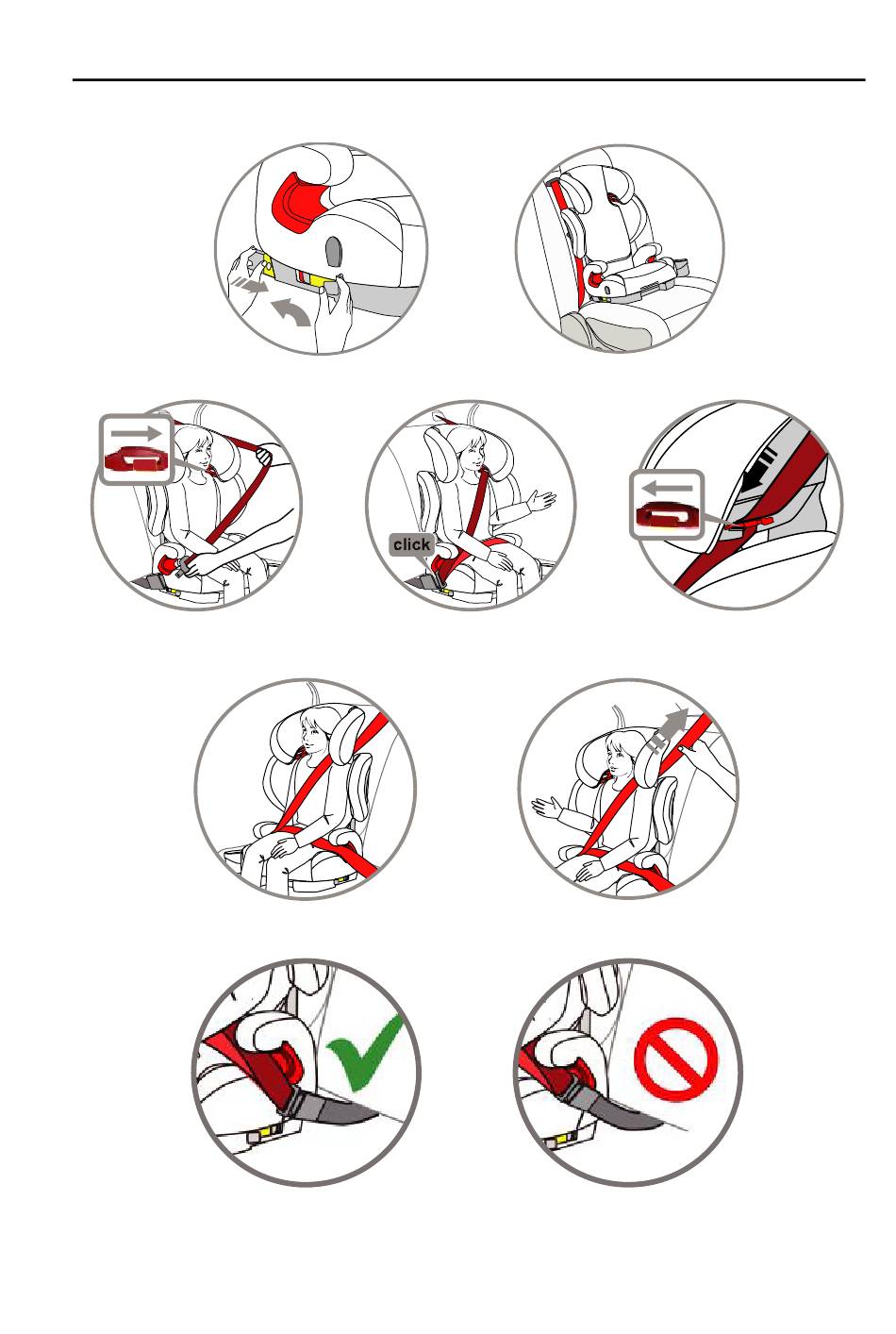 click