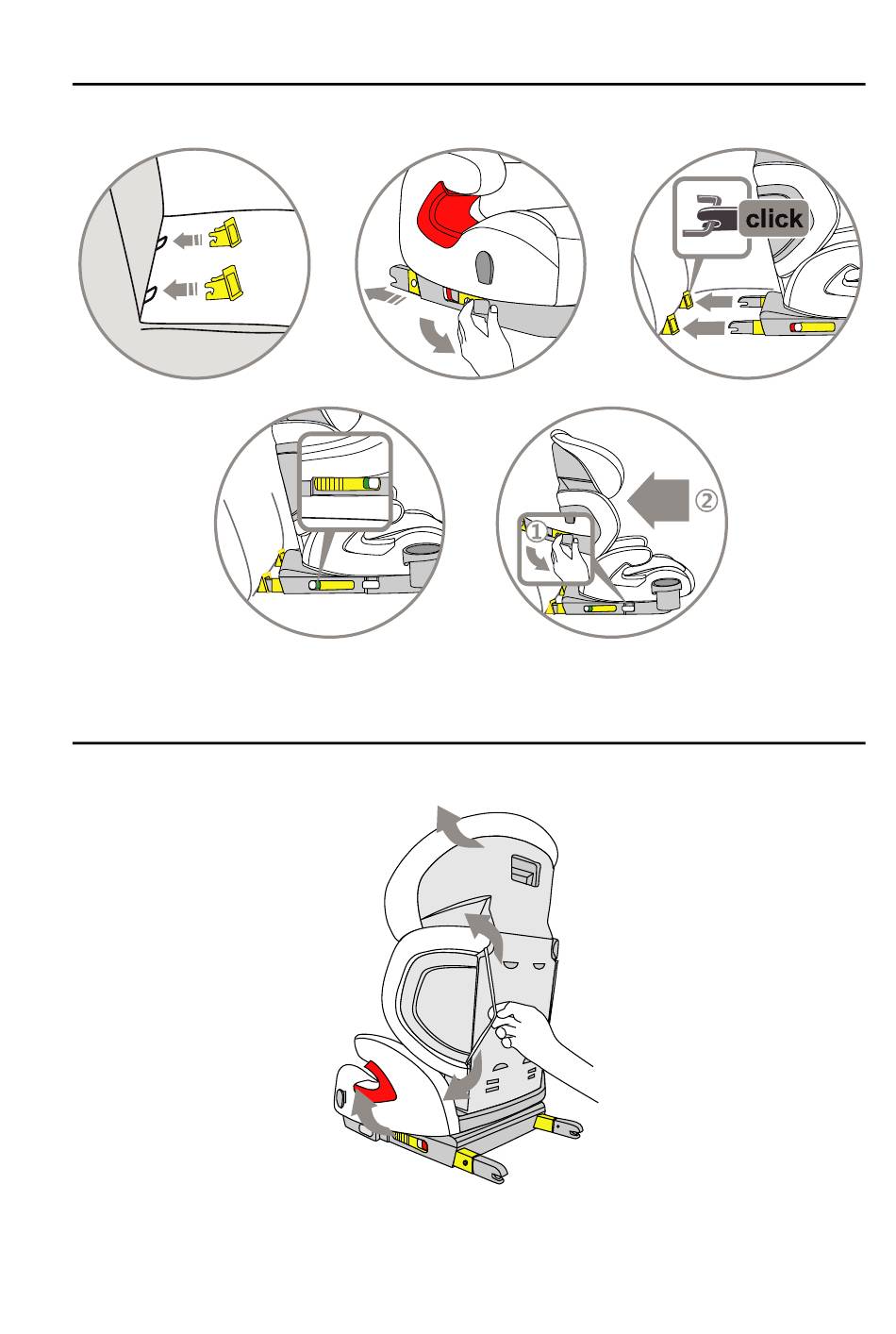 click

①

②