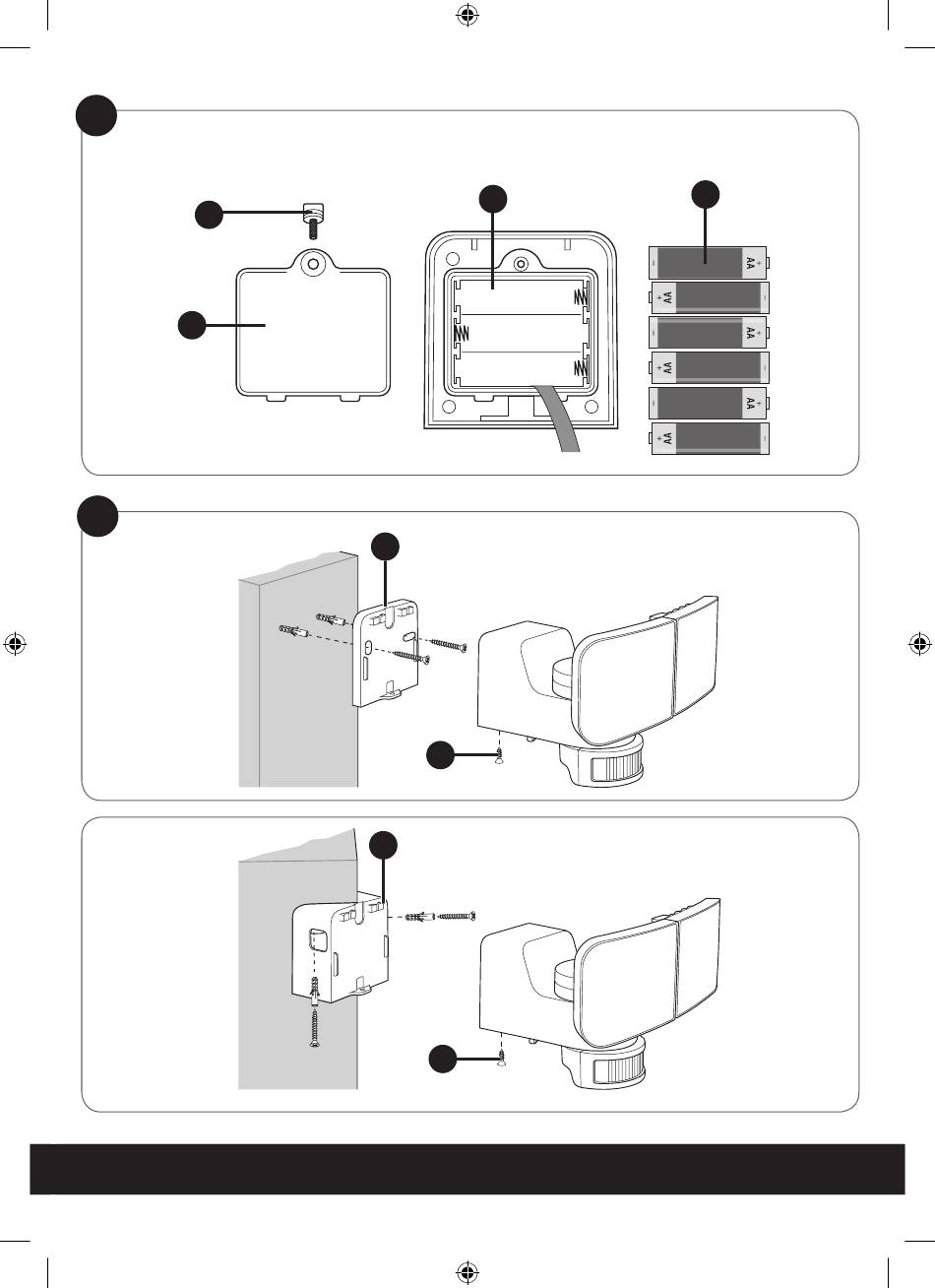 AA
AA
AA
AA
AA
AA