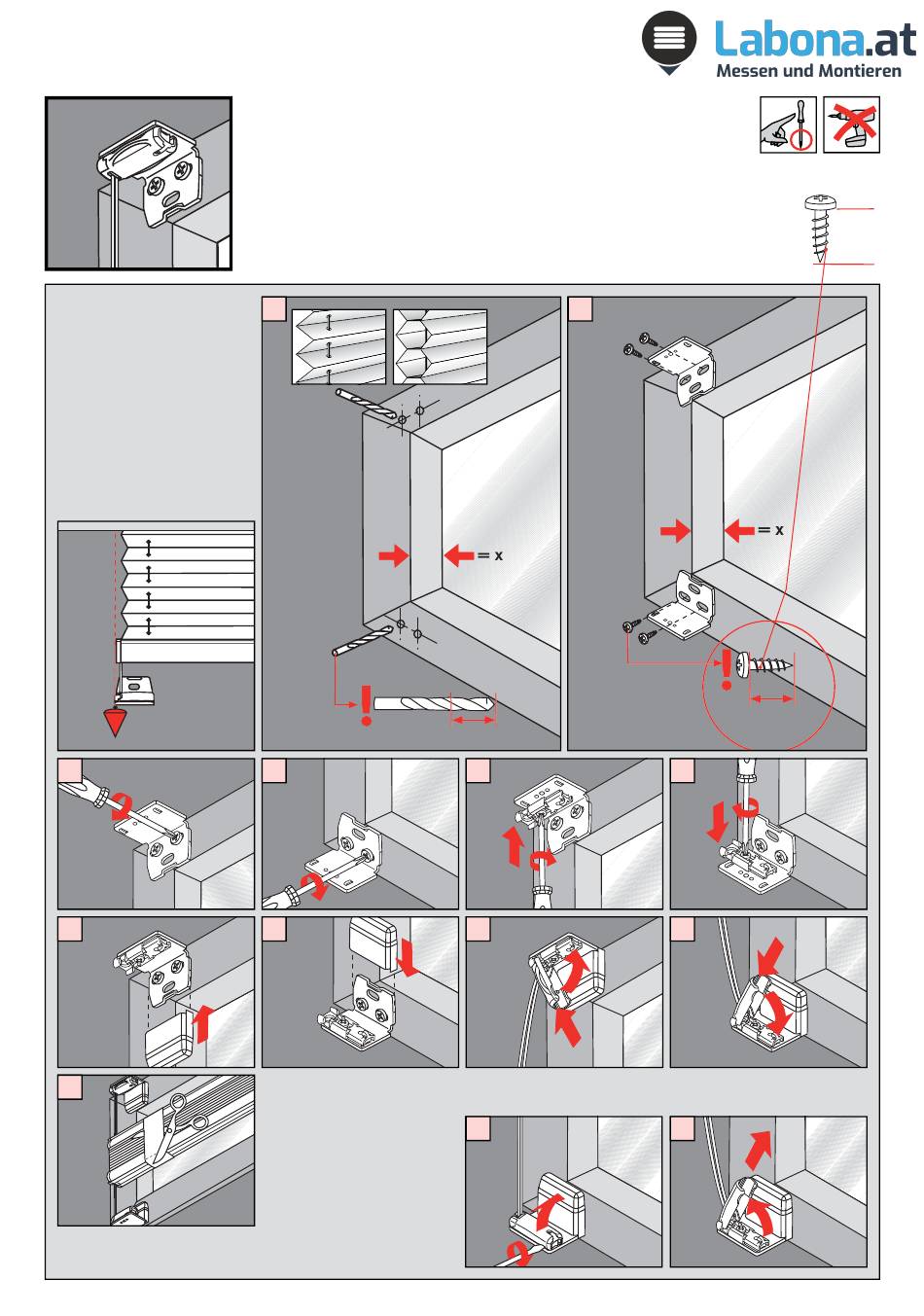 Labona.at
Messen und Montieren

= x

= x