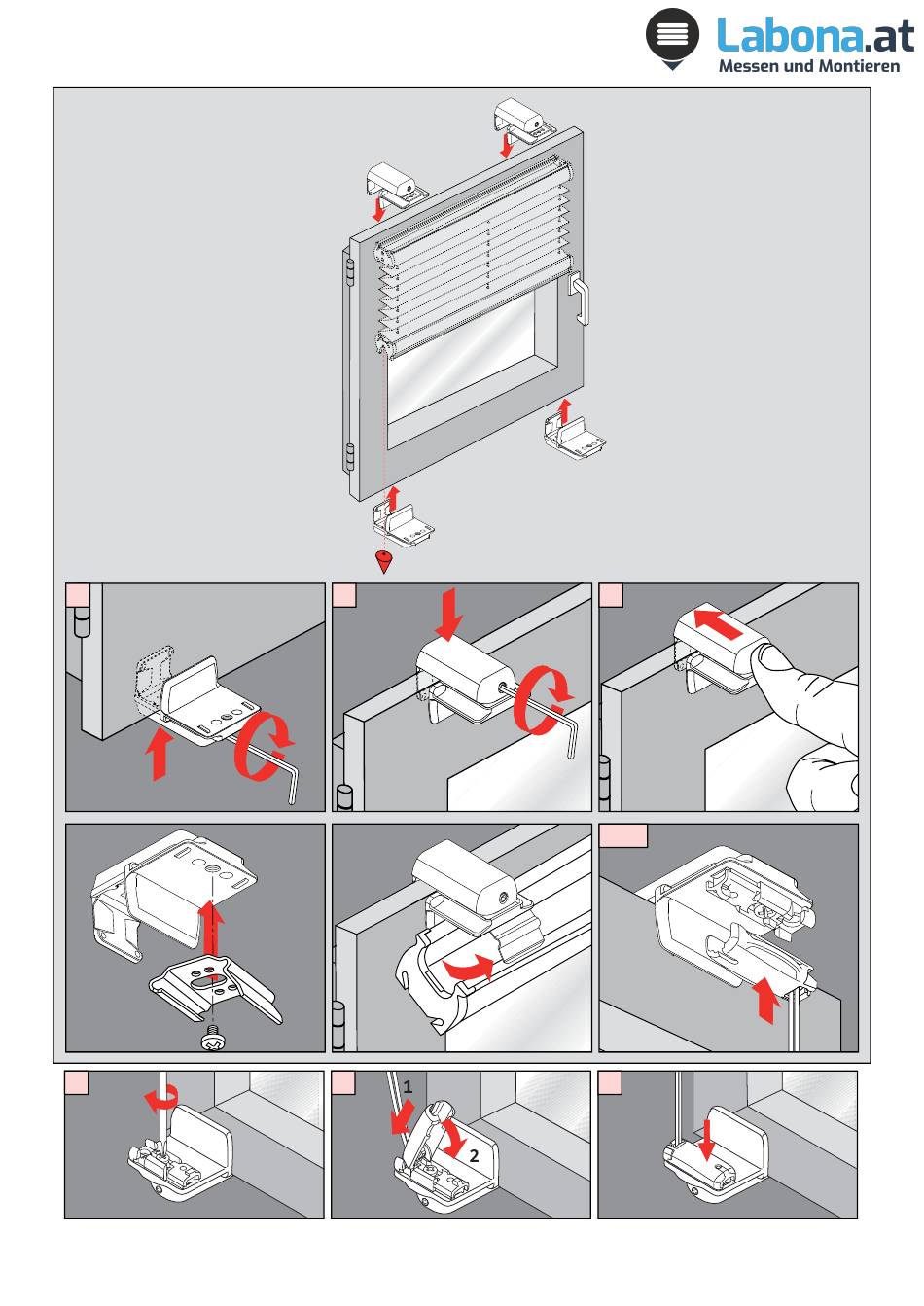 Labona.at
Messen und Montieren

1

2