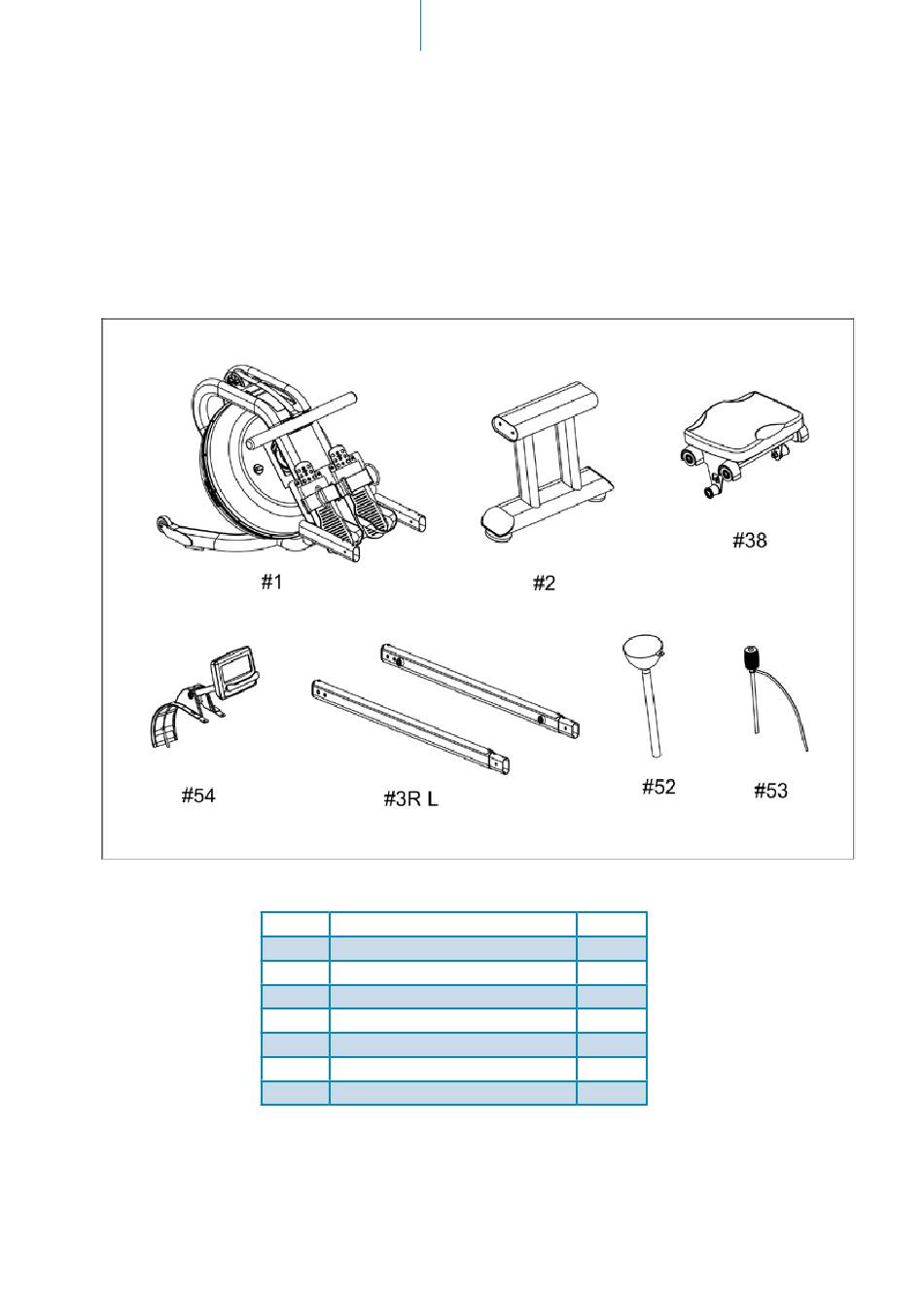 #1

#2

#38

#54

#3R L

#52

#53