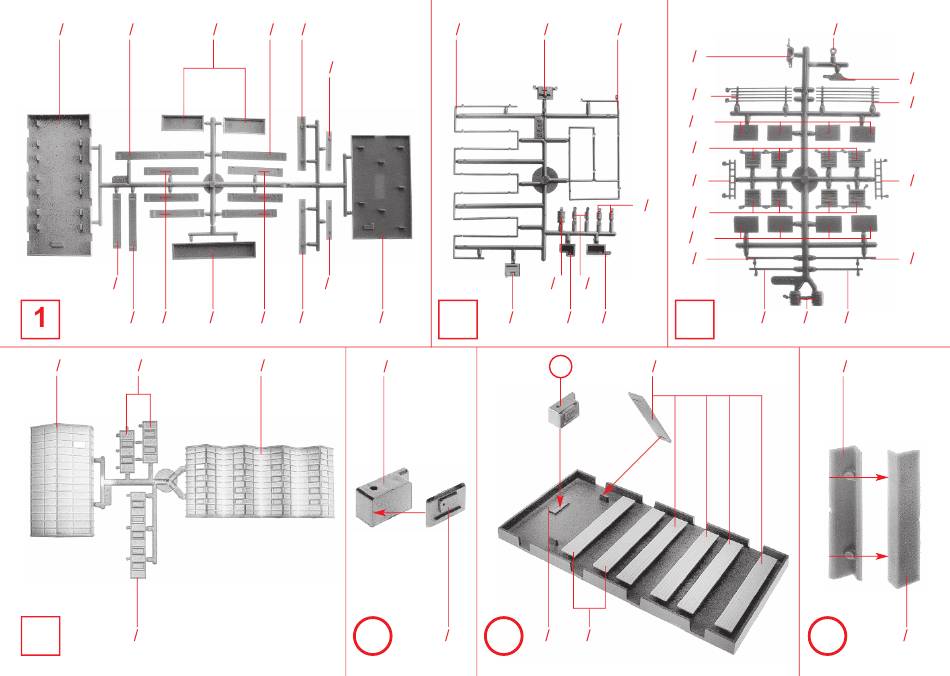 1