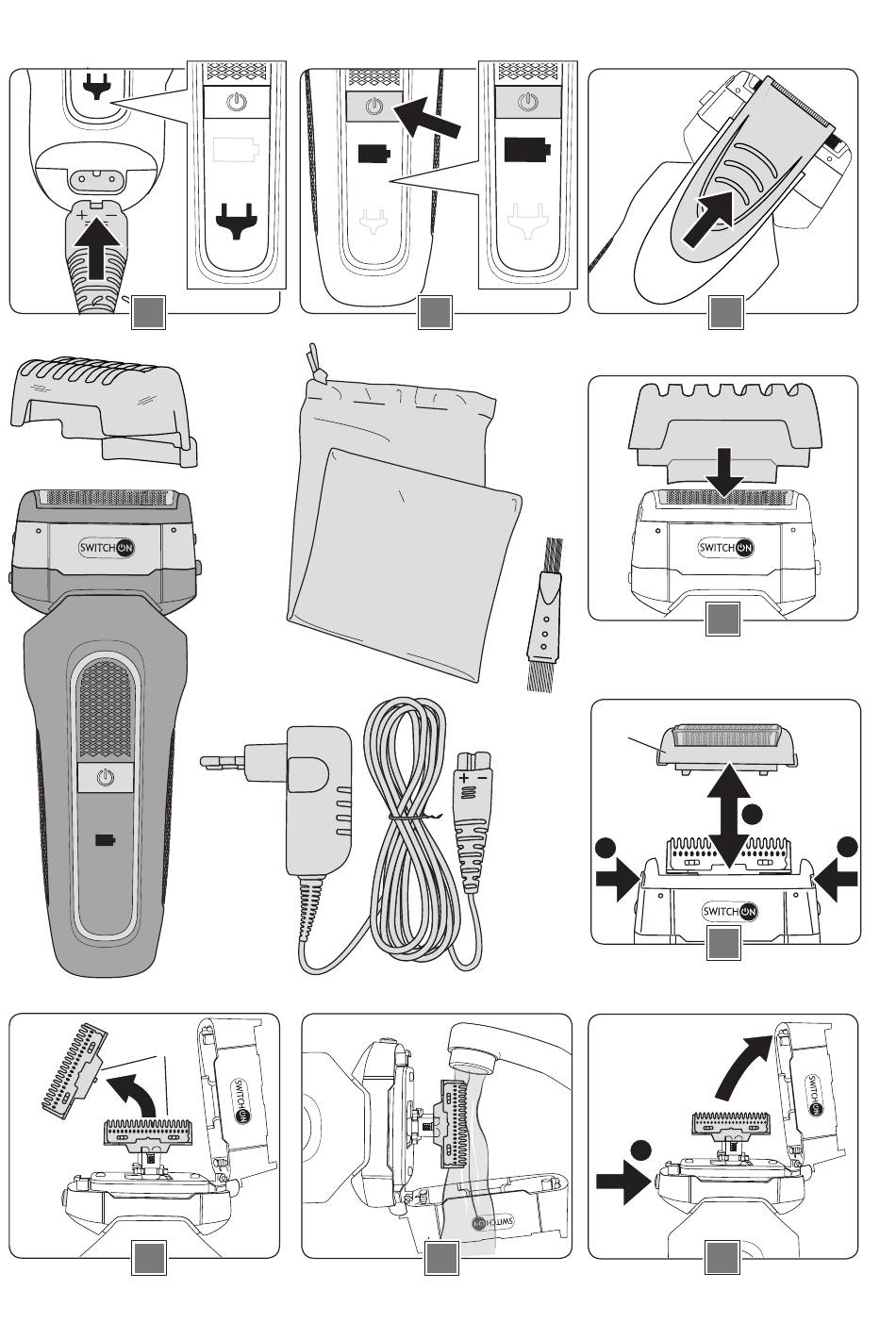 SWITCH ON
SWITCH ON
SWITCH ON
SWITCH ON
SWITCH ON
SWITCH ON