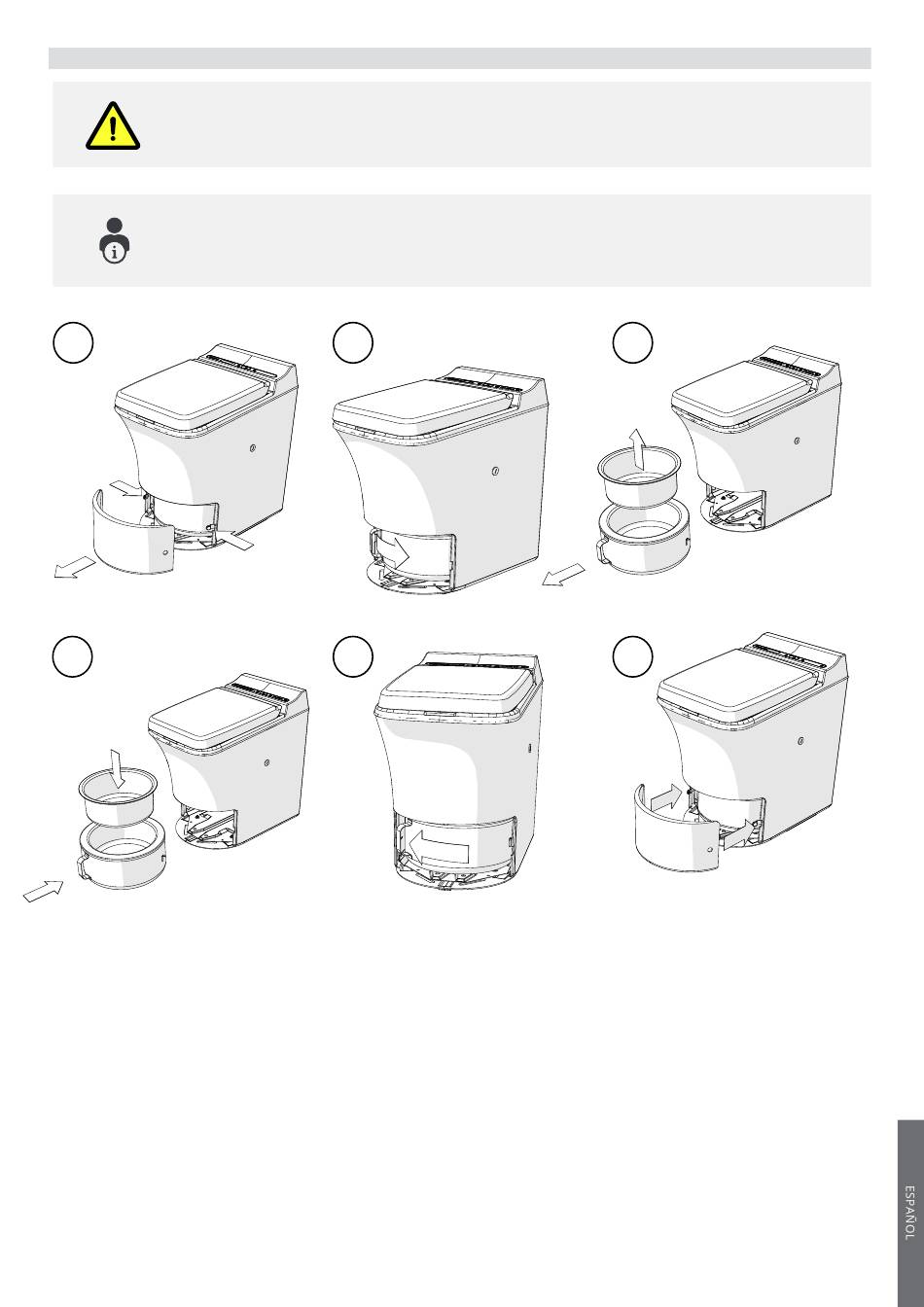 ESPAÑOL