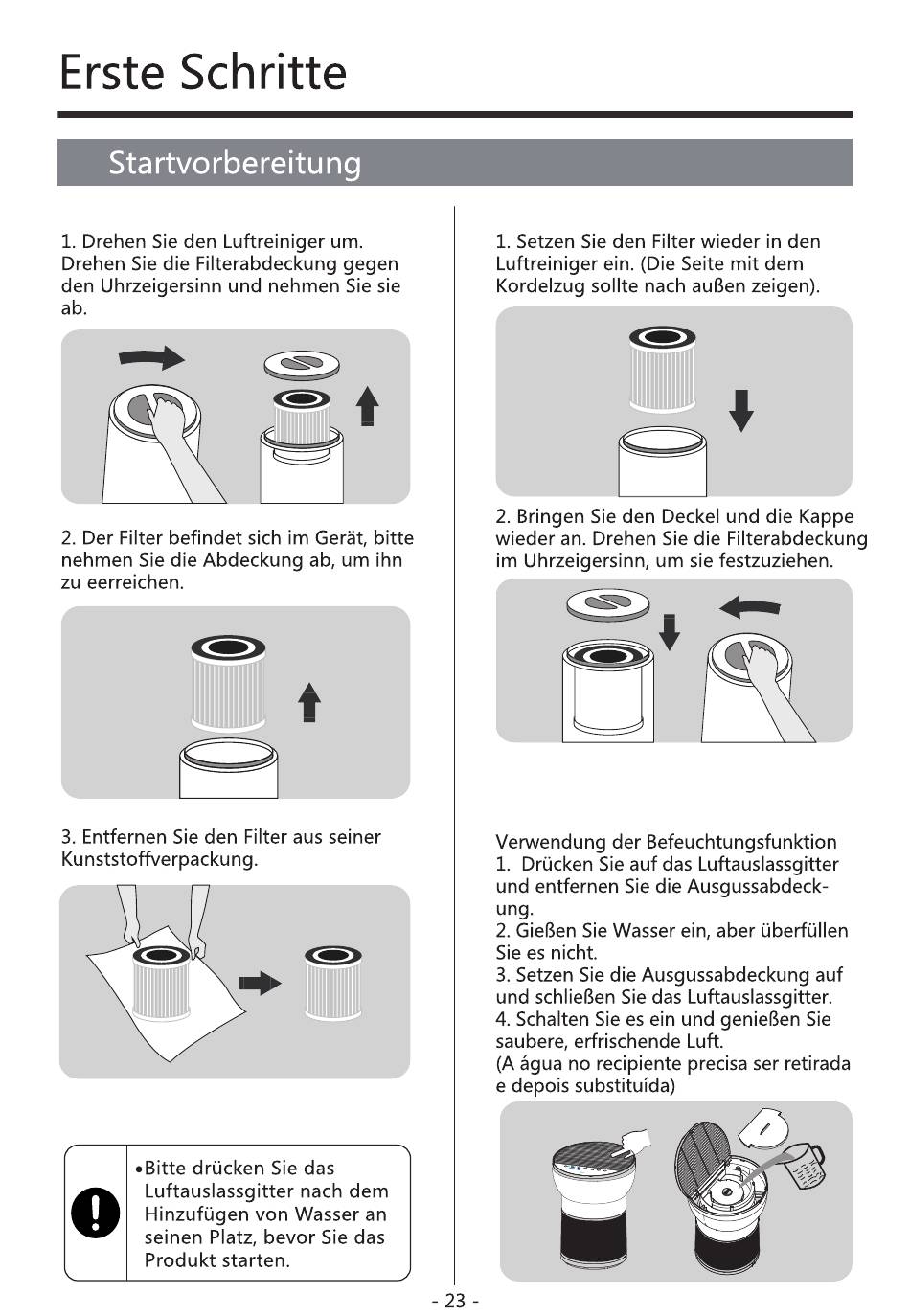 Erste Schritte

Startvorbereitung

1. Drehen Sie den Luftreiniger um. Drehen Sie die Filterabdeckung gegen den Uhrzeigersinn und nehmen Sie sie ab.

2. Der Filter befindet sich im Gerät, bitte nehmen Sie die Abdeckung ab, um ihn zu eerreichen.

3. Entfernen Sie den Filter aus seiner Kunststoffverpackung.

•Bitte drücken Sie das Luftauslassgitter nach dem Hinzufügen von Wasser an seinen Platz, bevor Sie das Produkt starten.

1. Setzen Sie den Filter wieder in den Luftreiniger ein. (Die Seite mit dem Kordelzug sollte nach außen zeigen).

2. Bringen Sie den Deckel und die Kappe wieder an. Drehen Sie die Filterabdeckung im Uhrzeigersinn, um sie festzuziehen.

Verwendung der Befeuchtungsfunktion
1. Drücken Sie auf das Luftauslassgitter und entfernen Sie die Ausgussabdeckung.
2. Gießen Sie Wasser ein, aber überfüllen Sie es nicht.
3. Setzen Sie die Ausgussabdeckung auf und schließen Sie das Luftauslassgitter.
4. Schalten Sie es ein und genießen Sie saubere, erfrischende Luft.
(A água no recipiente precisa ser retirada e depois substituída)

- 23 -