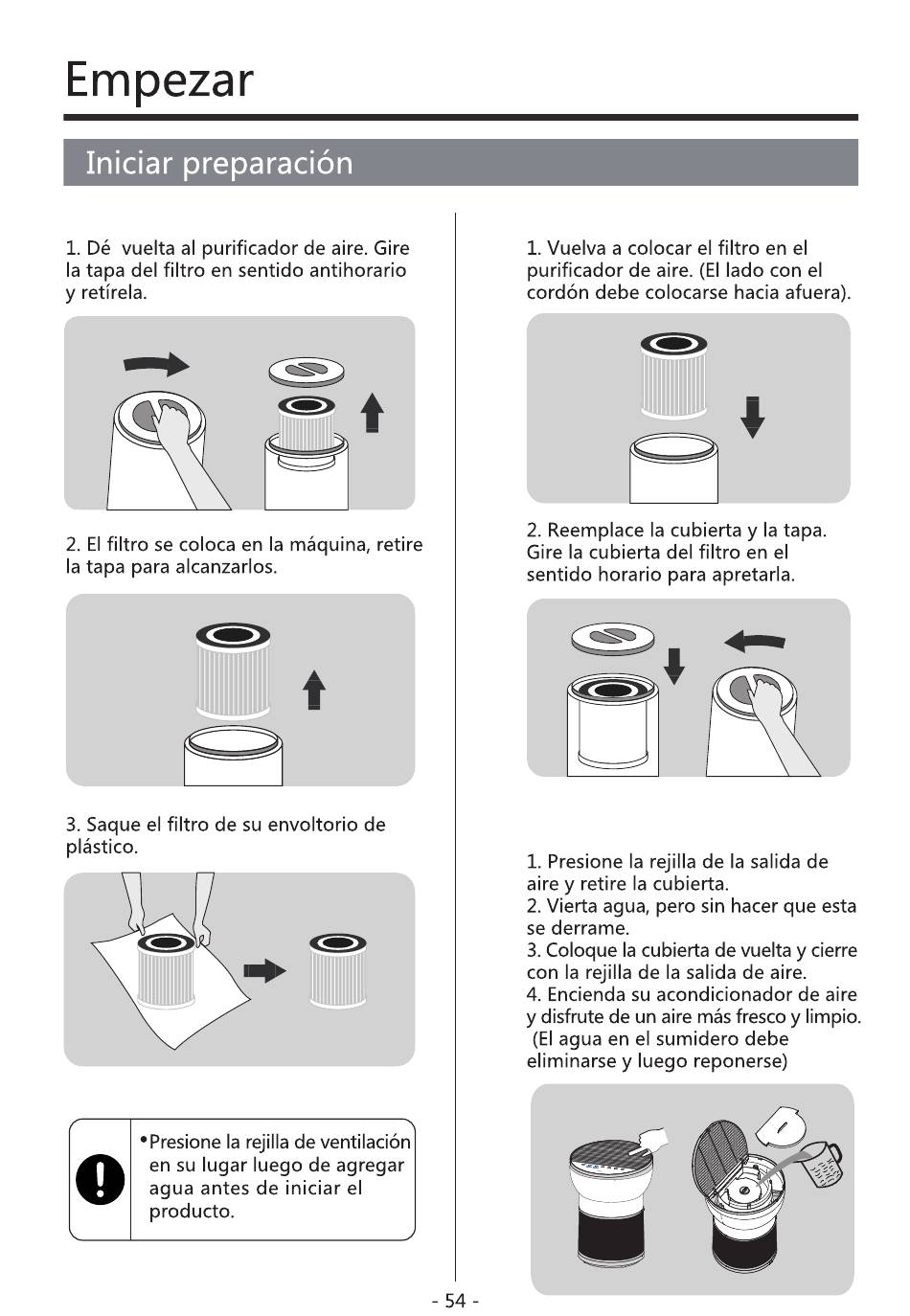 Empezar

Iniciar preparación

1. Dé vuelta al purificador de aire. Gire la tapa del filtro en sentido antihorario y retírela.

2. El filtro se coloca en la máquina, retire la tapa para alcanzarlos.

3. Saque el filtro de su envoltorio de plástico.

•Presione la rejilla de ventilación en su lugar luego de agregar agua antes de iniciar el producto.

1. Vuelva a colocar el filtro en el purificador de aire. (El lado con el cordón debe colocarse hacia afuera).

2. Reemplace la cubierta y la tapa. Gire la cubierta del filtro en el sentido horario para apretarla.

1. Presione la rejilla de la salida de aire y retire la cubierta.
2. Vierta agua, pero sin hacer que esta se derrame.
3. Coloque la cubierta de vuelta y cierre con la rejilla de la salida de aire.
4. Encienda su acondicionador de aire y disfrute de un aire más fresco y limpio. (El agua en el sumidero debe eliminarse y luego reponerse)

- 54 -