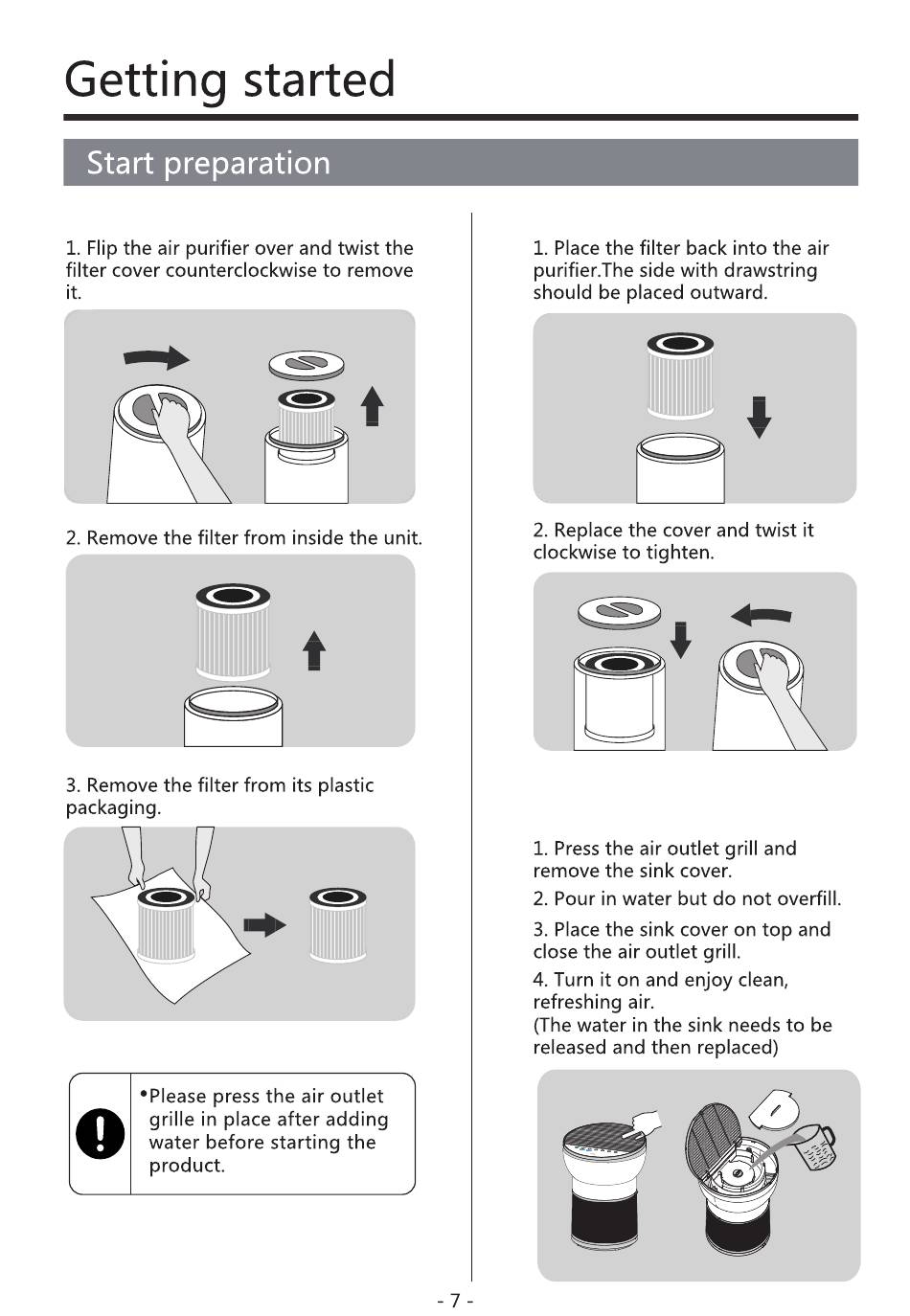 Getting started

Start preparation

1. Flip the air purifier over and twist the filter cover counterclockwise to remove it.

2. Remove the filter from inside the unit.

3. Remove the filter from its plastic packaging.

•Please press the air outlet grille in place after adding water before starting the product.

1. Place the filter back into the air purifier.The side with drawstring should be placed outward.

2. Replace the cover and twist it clockwise to tighten.

1. Press the air outlet grill and remove the sink cover.

2. Pour in water but do not overfill.

3. Place the sink cover on top and close the air outlet grill.

4. Turn it on and enjoy clean, refreshing air.
(The water in the sink needs to be released and then replaced)

- 7 -