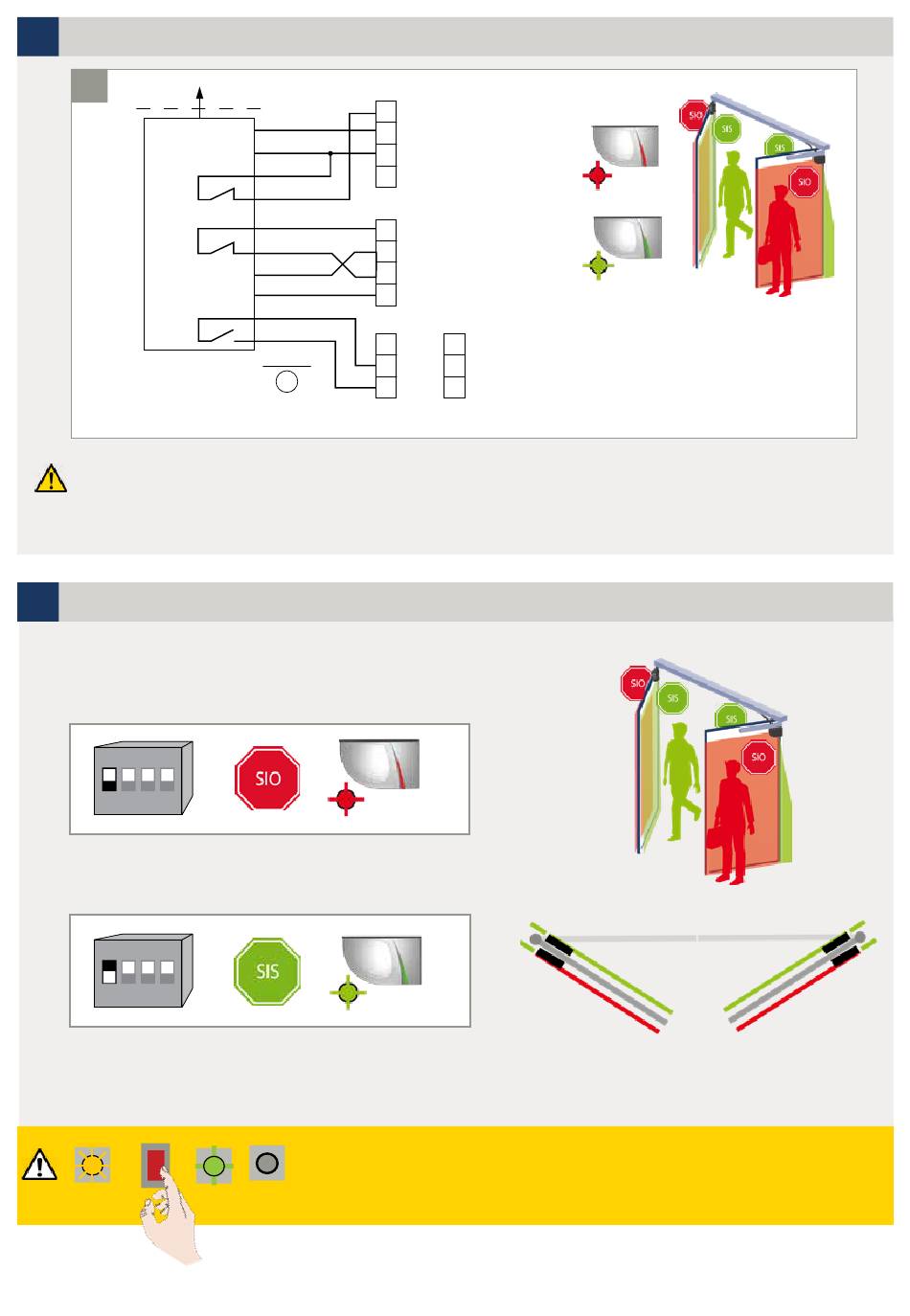 SIO
SIS
SIS
SIO
SIO
SIS
SIS
SIO
SIO
SIS