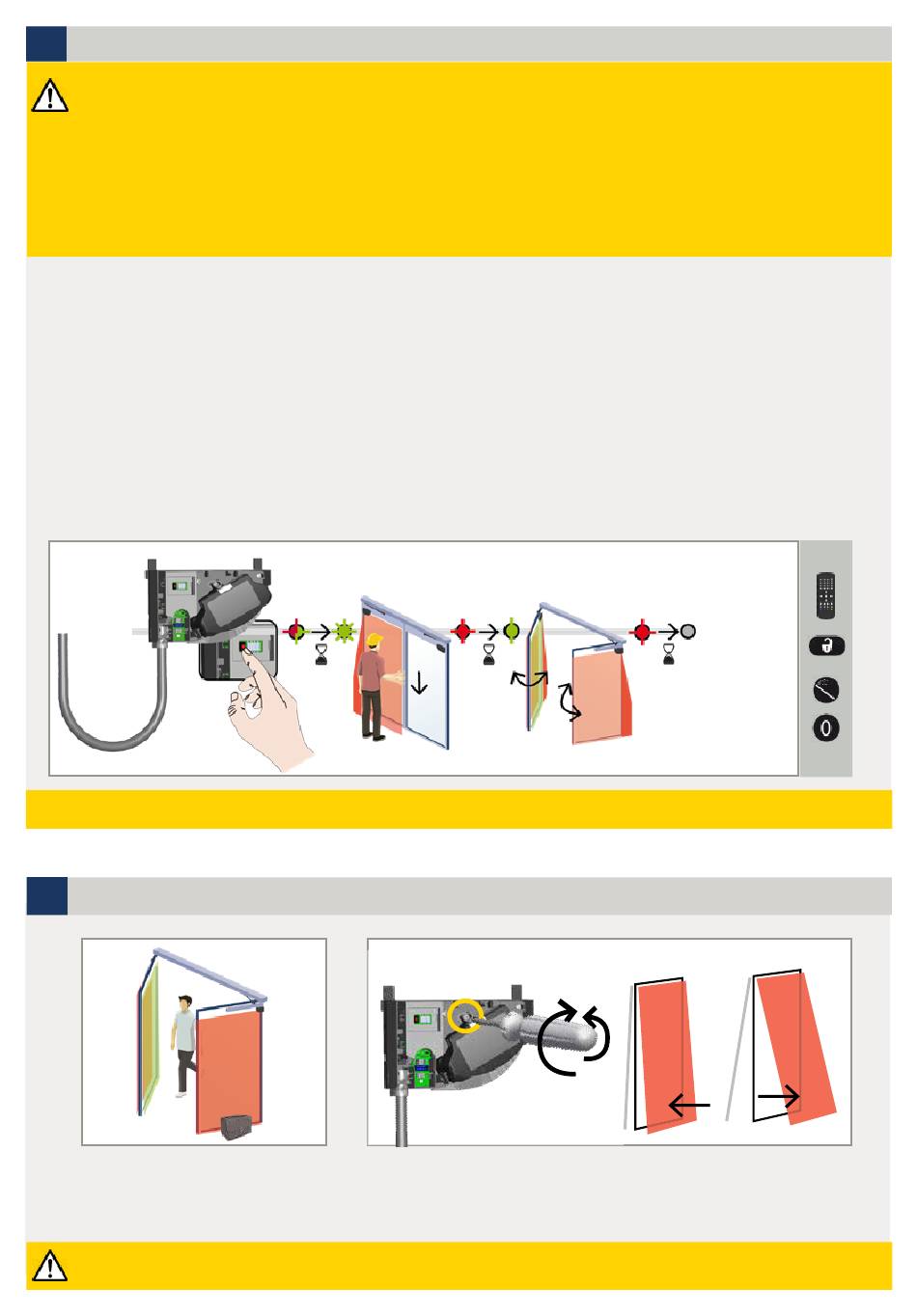 0