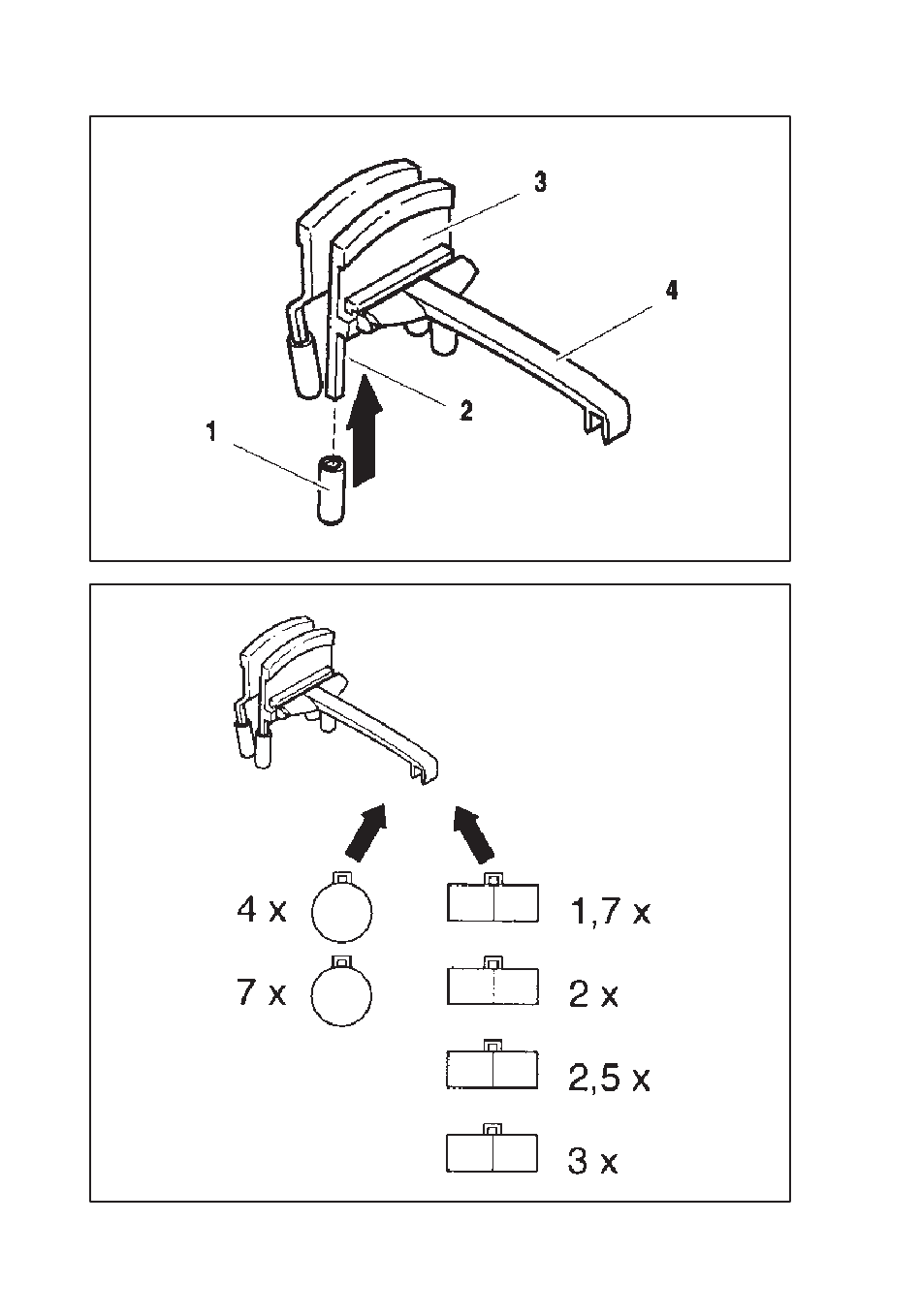 3
4
2
1

4 x
7 x
1,7 x
2 x
2,5 x
3 x