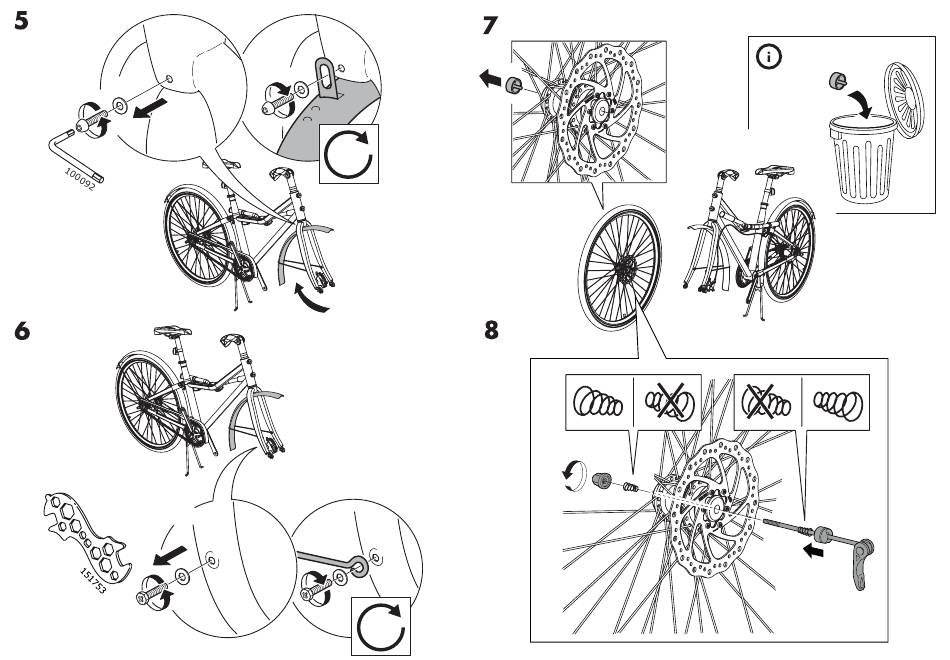 5

100092

6

151753

7

i

8