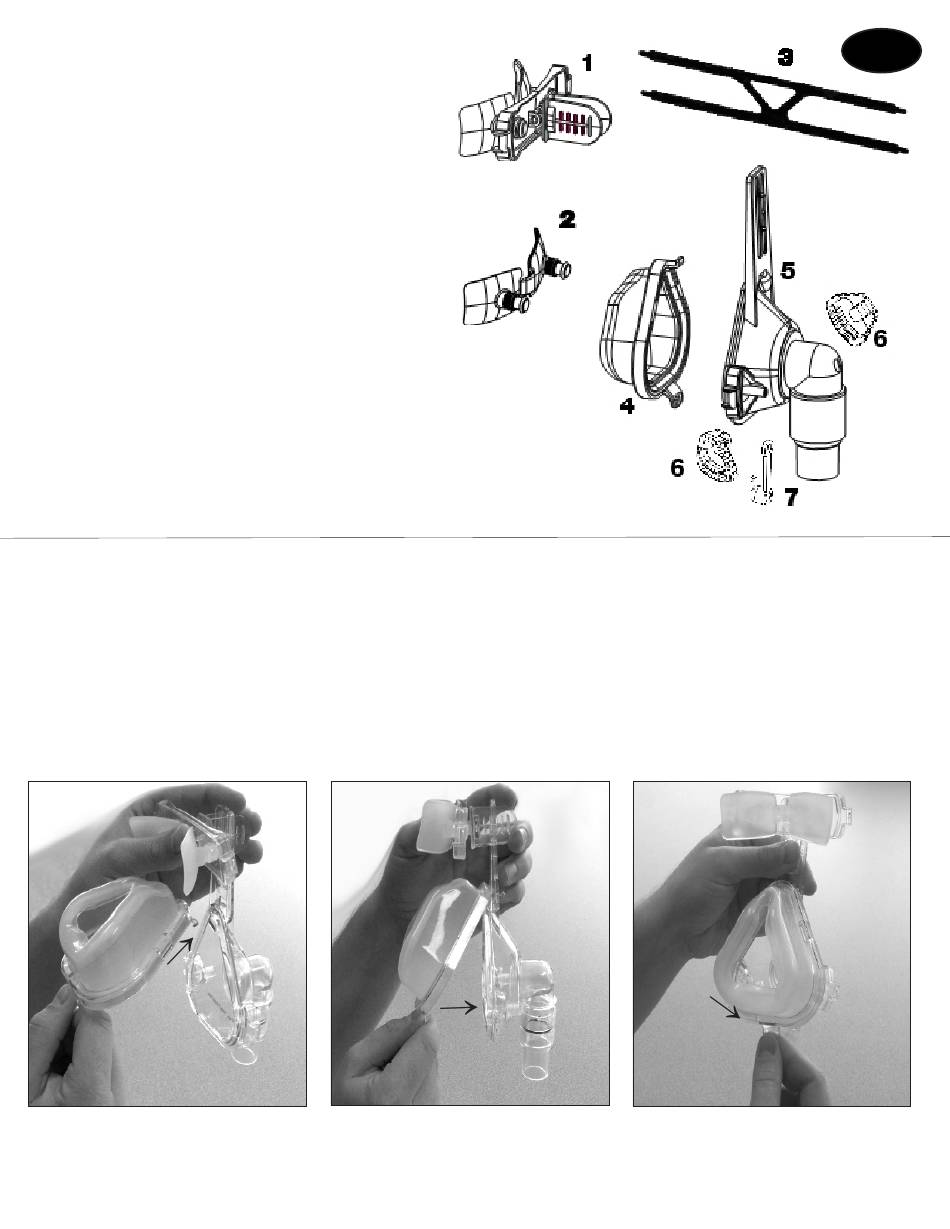 1

3

2

5

6

4

6

7