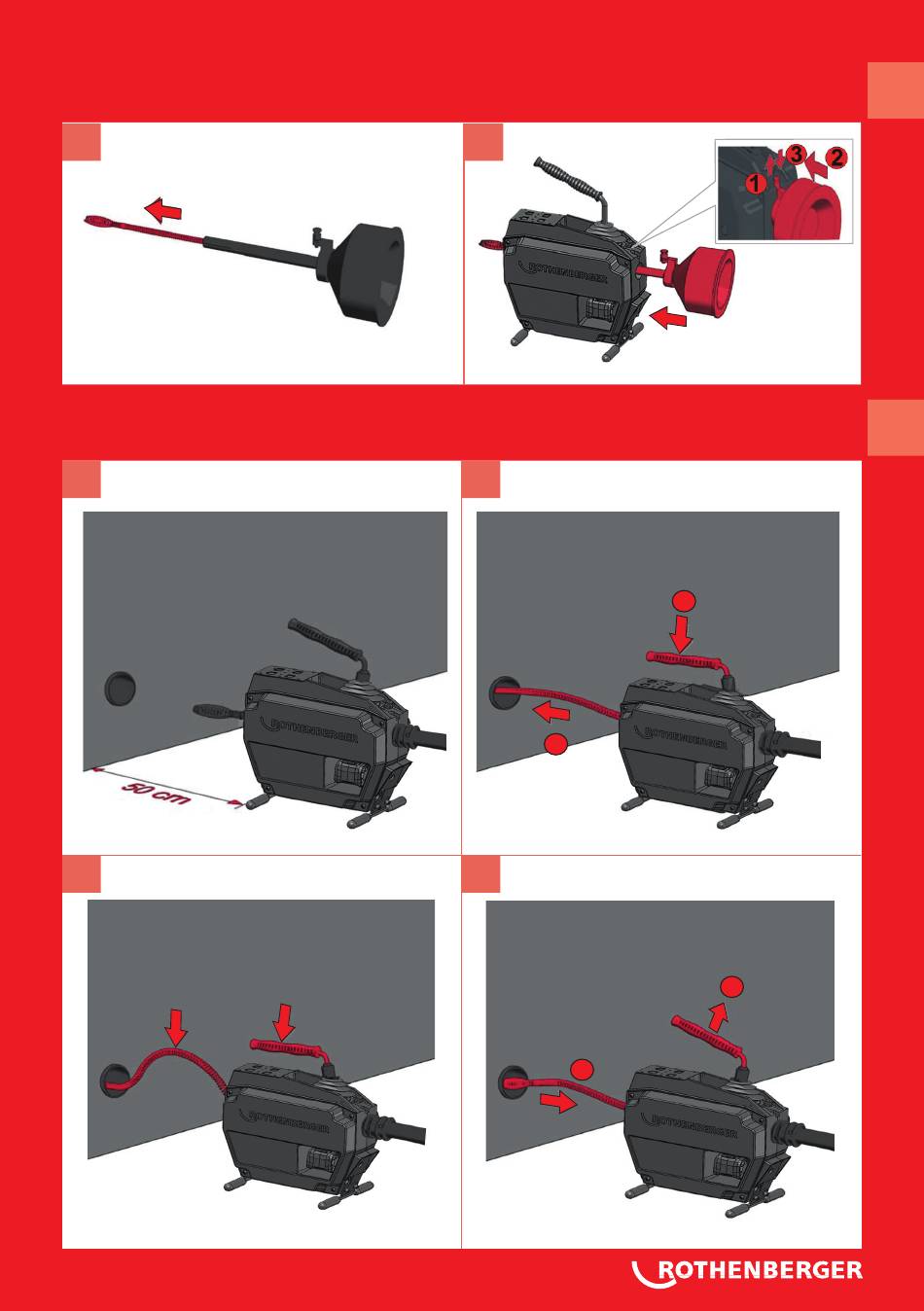 1 3 2

ROTHENBERGER

50 cm

ROTHENBERGER

ROTHENBERGER

ROTHENBERGER

ROTHENBERGER

ROTHENBERGER