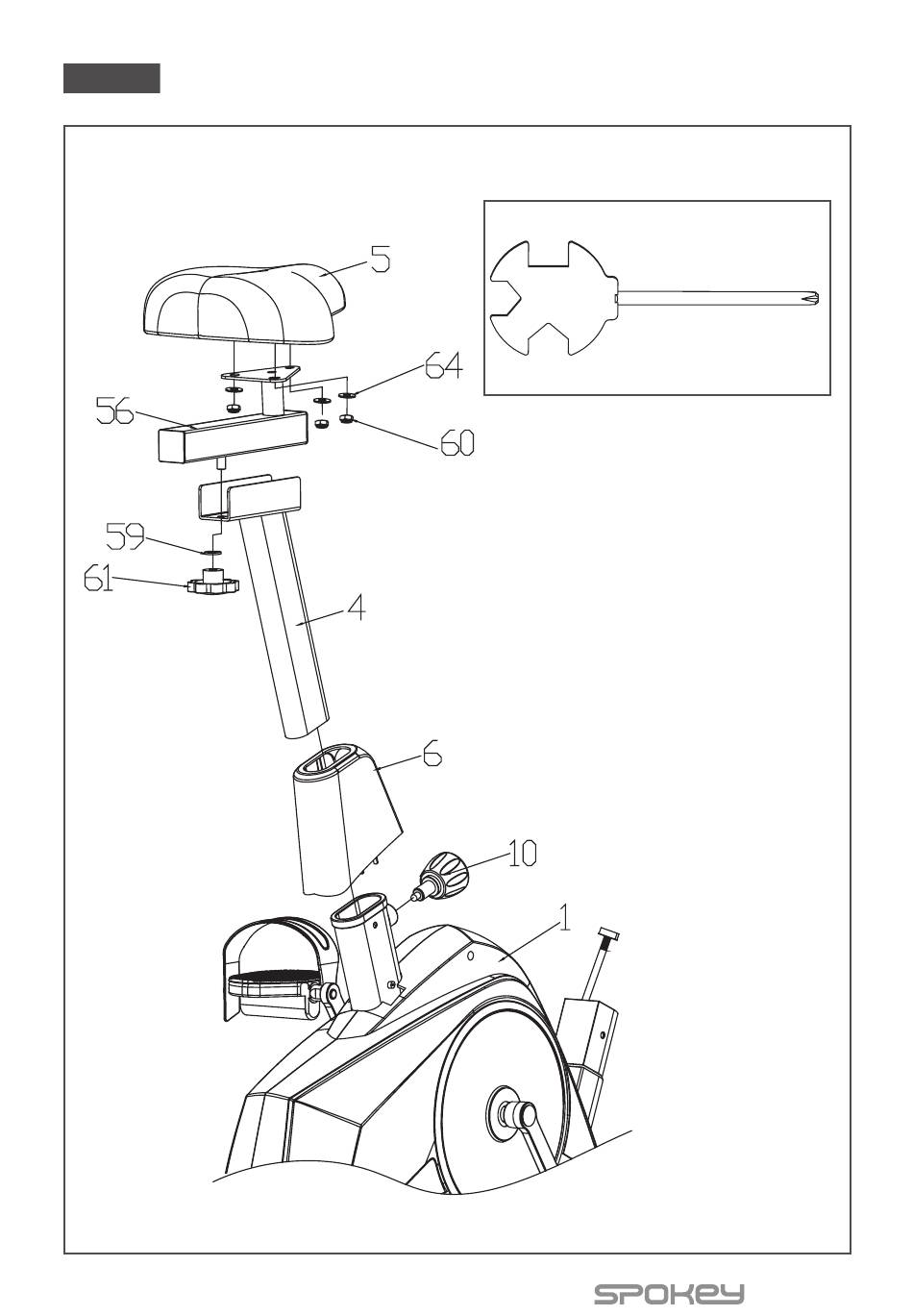 5
64
56
60
59
61
4
6
10
1

SPOKEY