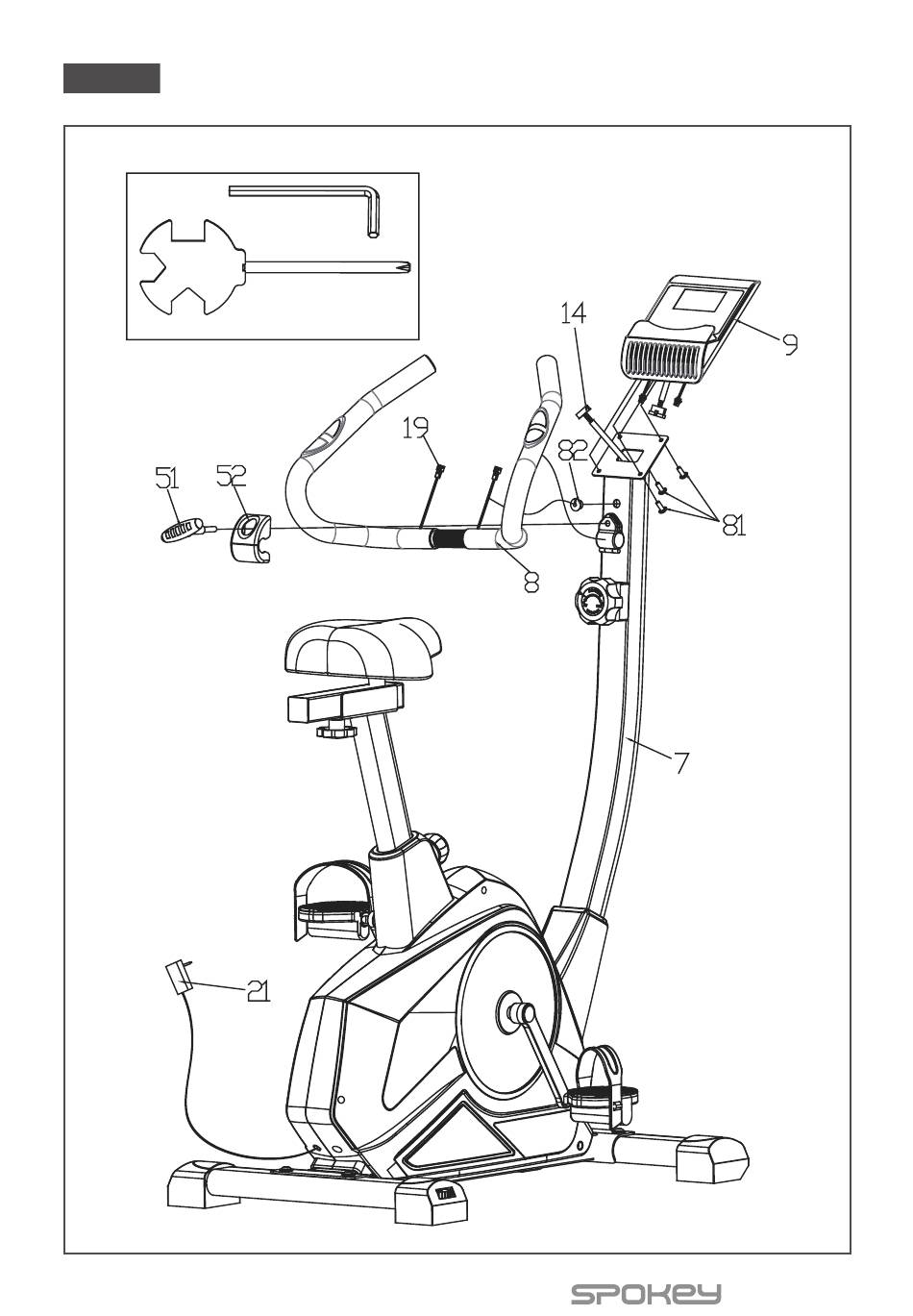 14

9

19

82

51

52

81

8

7

21

SPOKEY