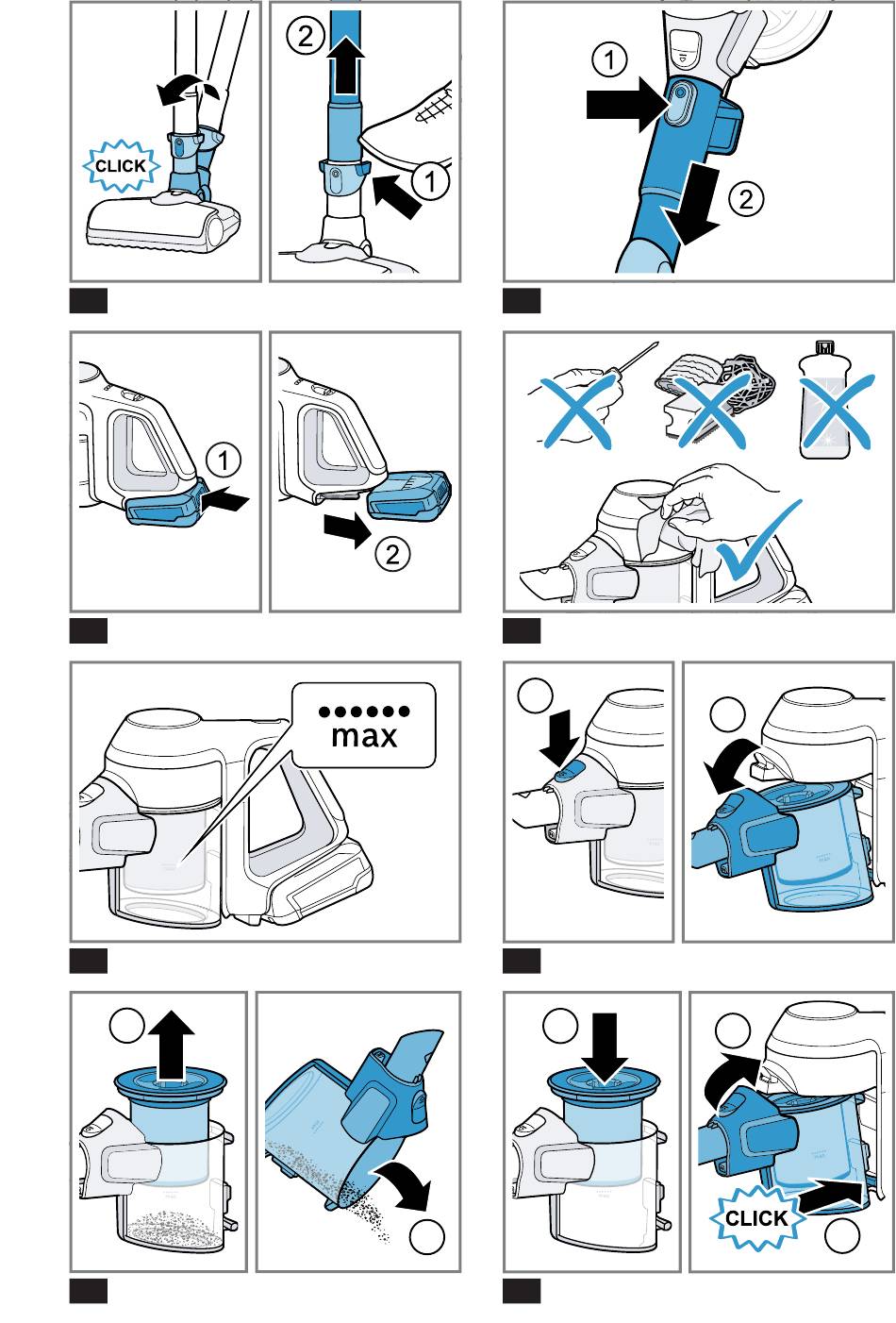 CLICK

2

1

1

2

1

2

max

CLICK