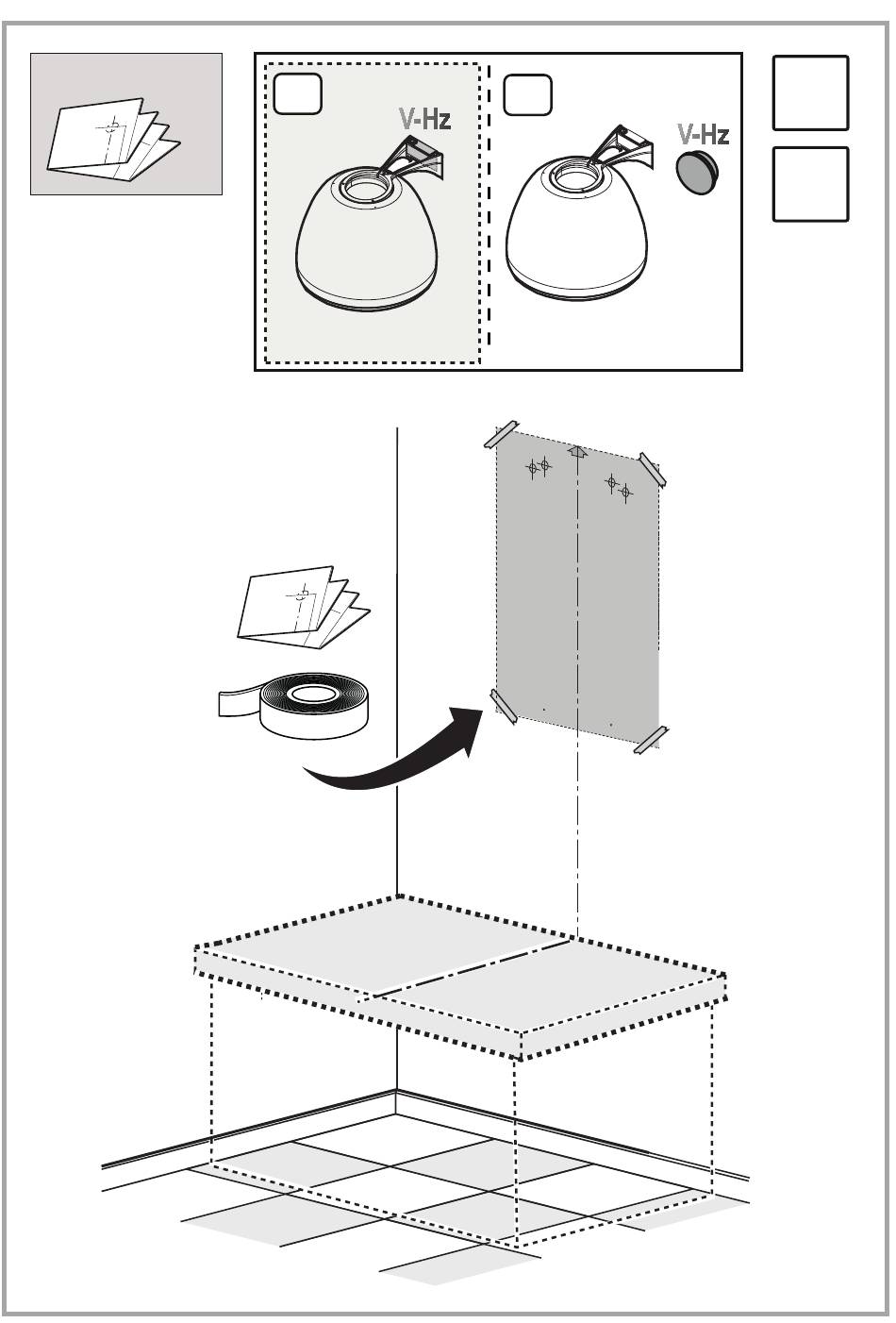 V-Hz

V-Hz