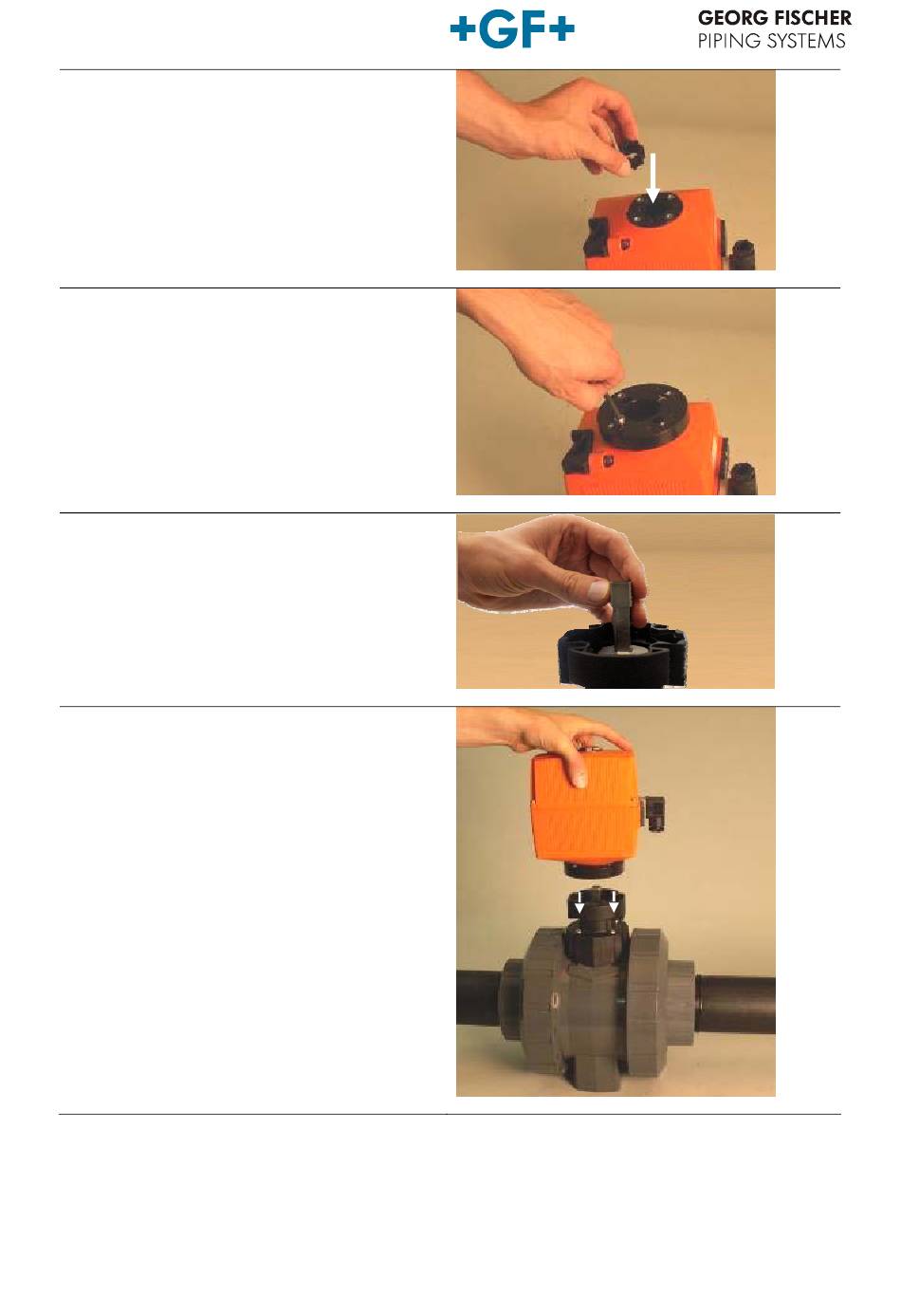 +GF+

GEORG FISCHER
PIPING SYSTEMS