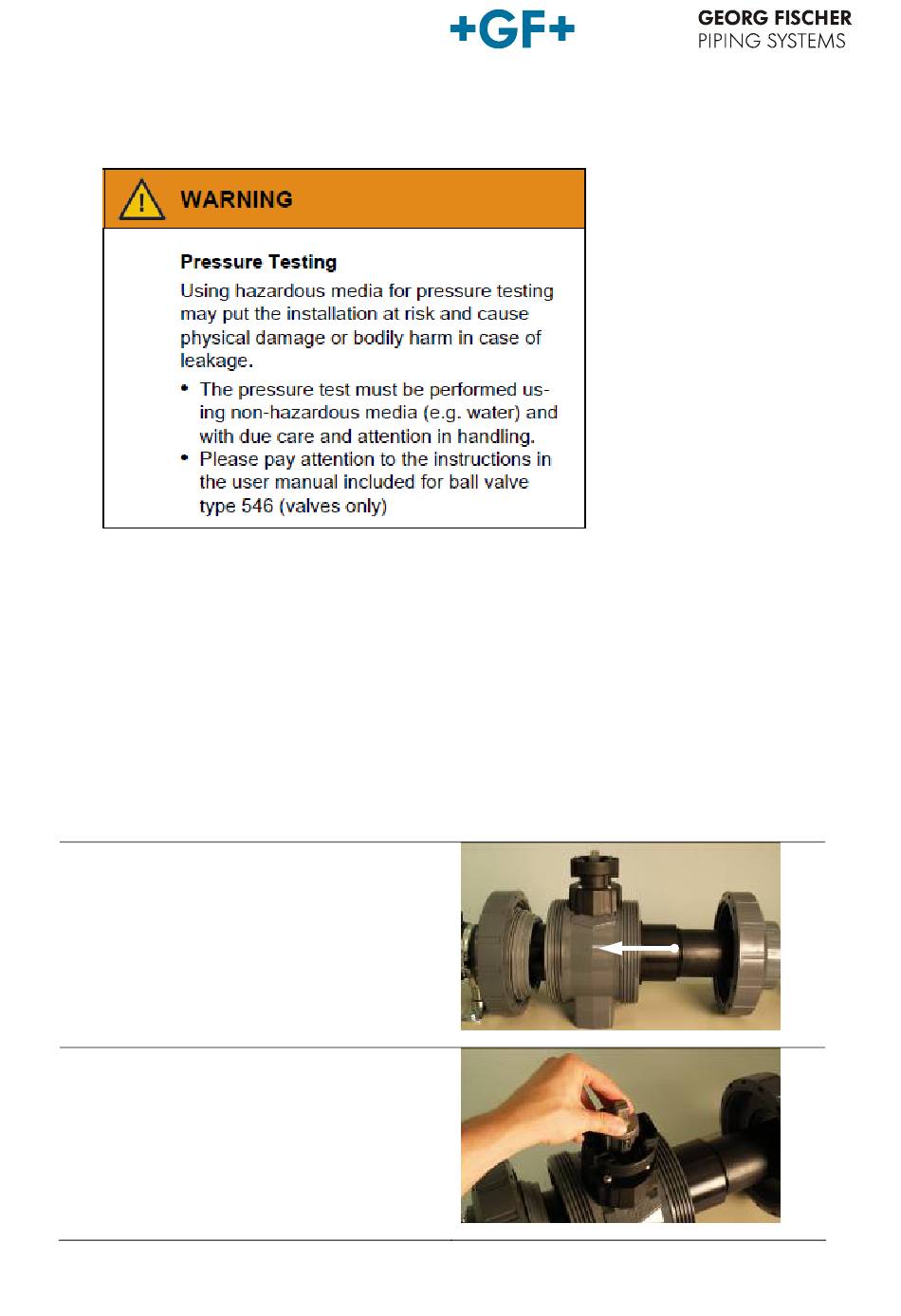 +GF+

GEORG FISCHER
PIPING SYSTEMS

WARNING

Pressure Testing

Using hazardous media for pressure testing may put the installation at risk and cause physical damage or bodily harm in case of leakage.

• The pressure test must be performed using non-hazardous media (e.g. water) and with due care and attention in handling.
• Please pay attention to the instructions in the user manual included for ball valve type 546 (valves only)