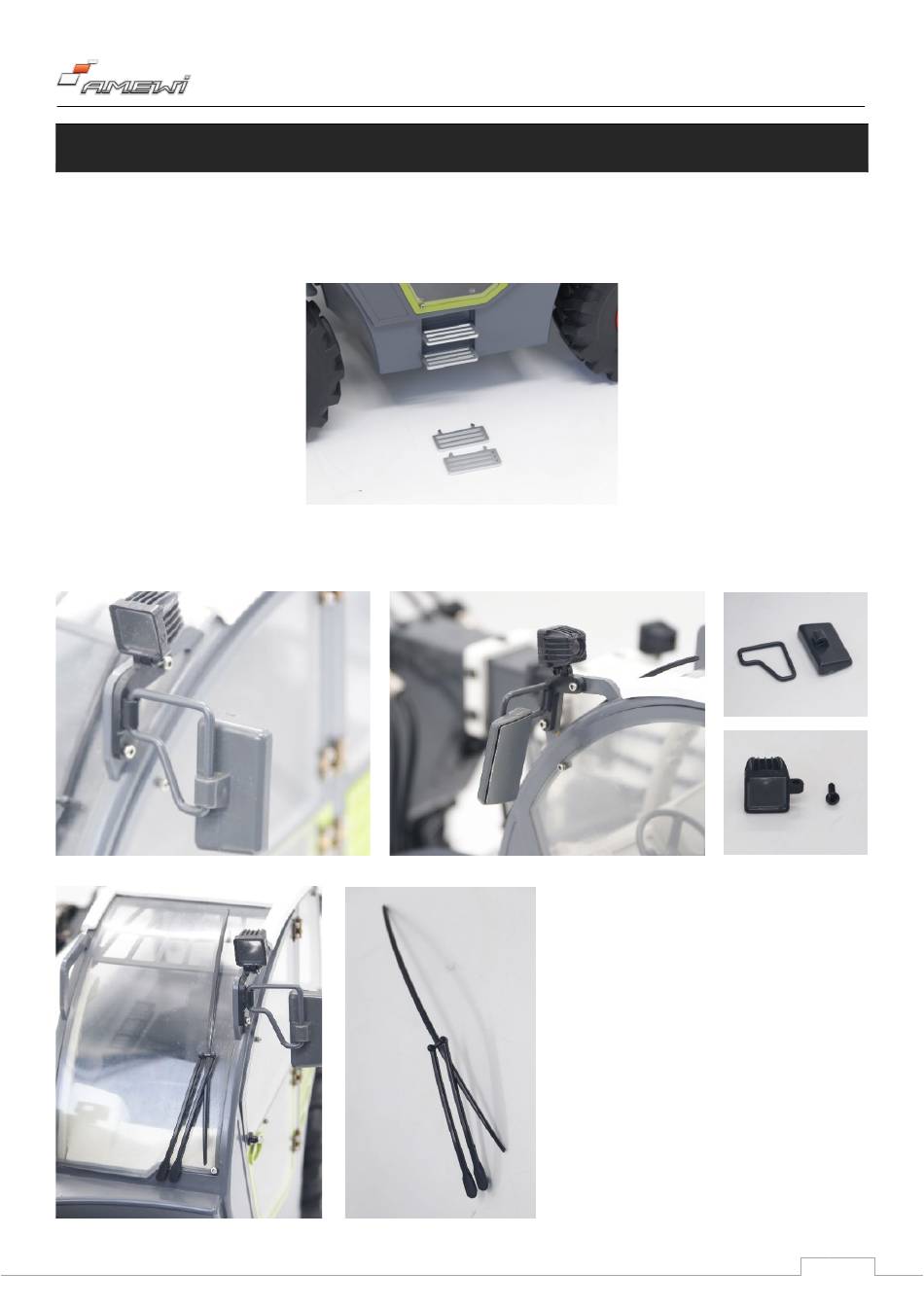 AMEWI