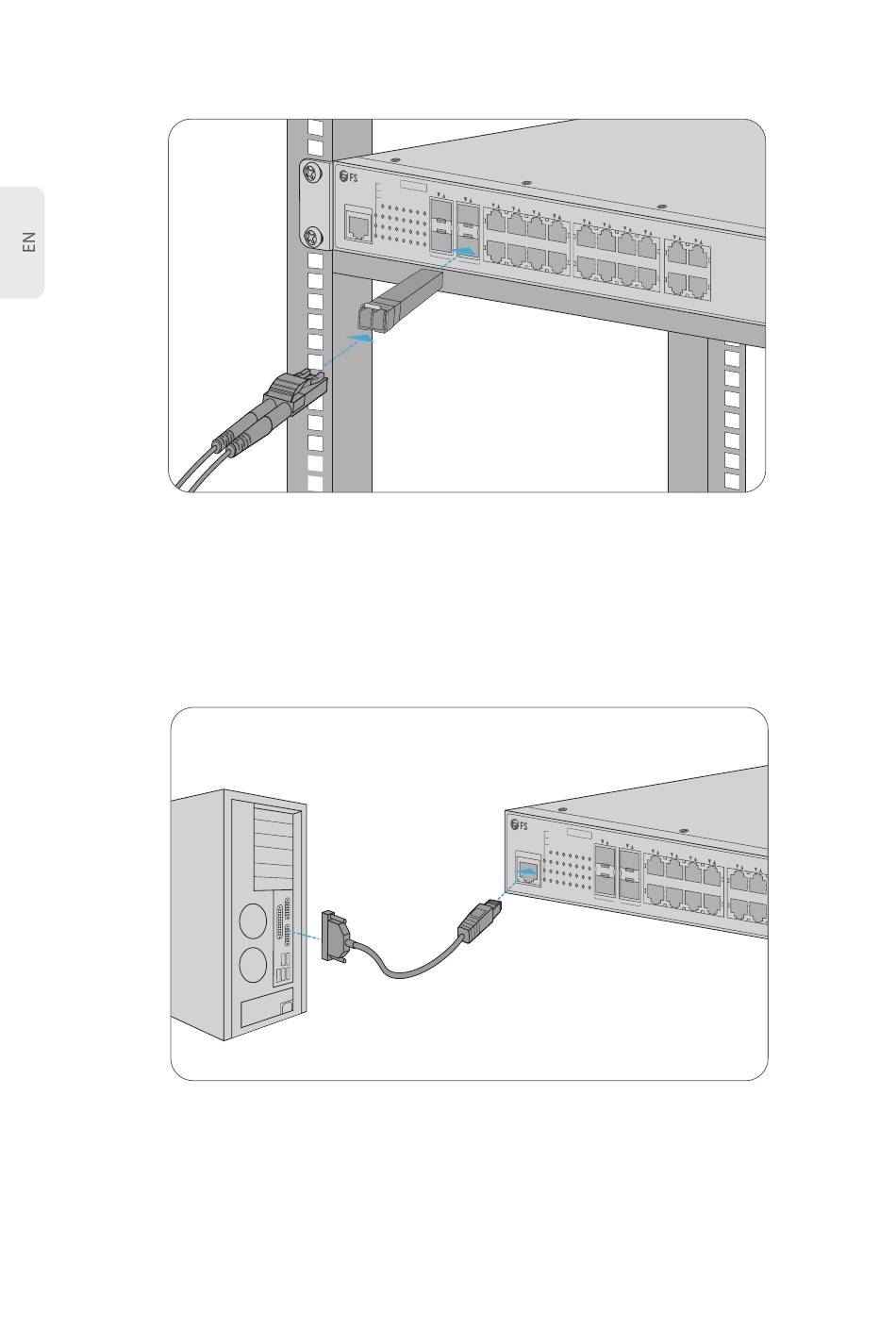 EN

FS

FS