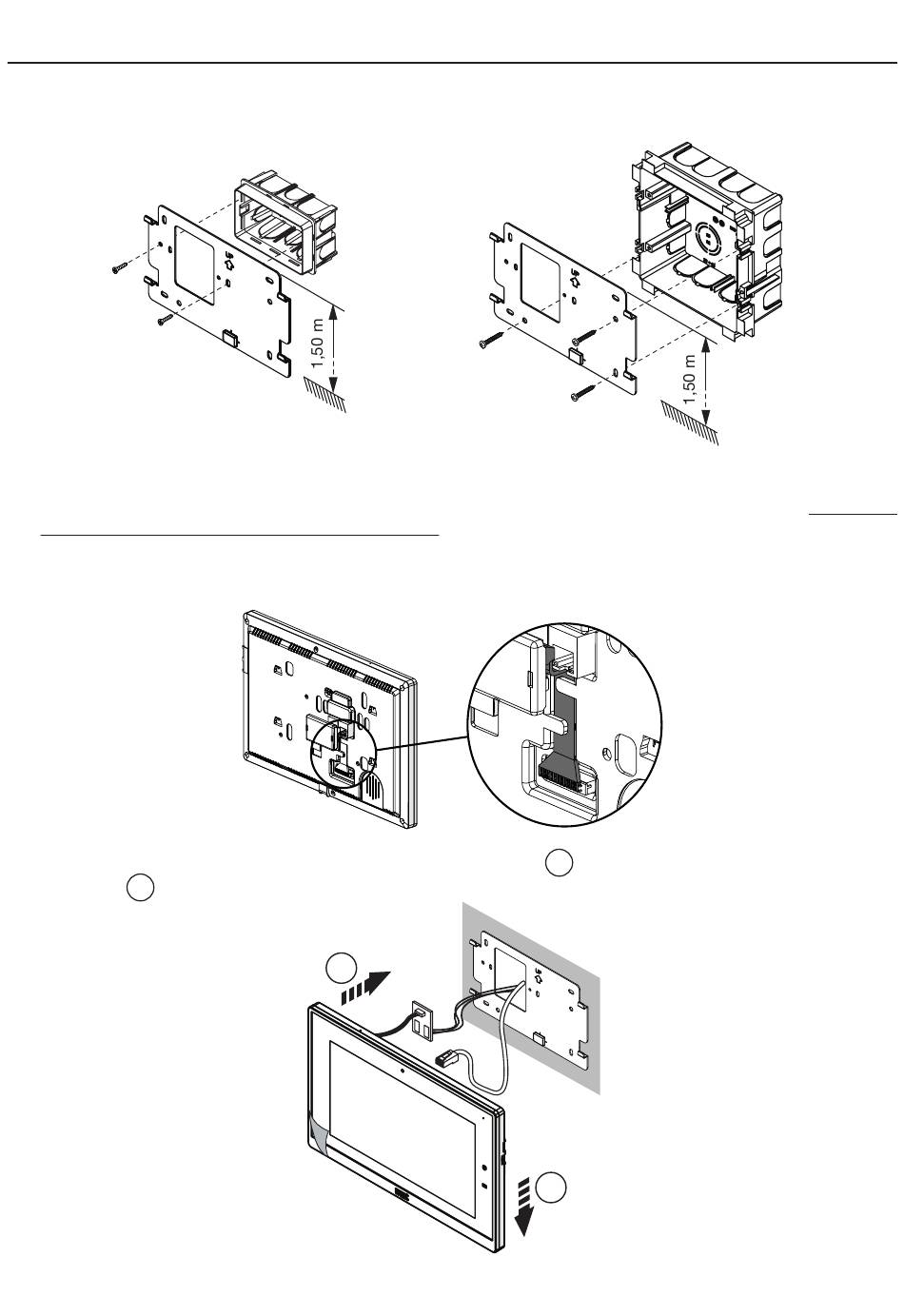 1,50 m

1,50 m