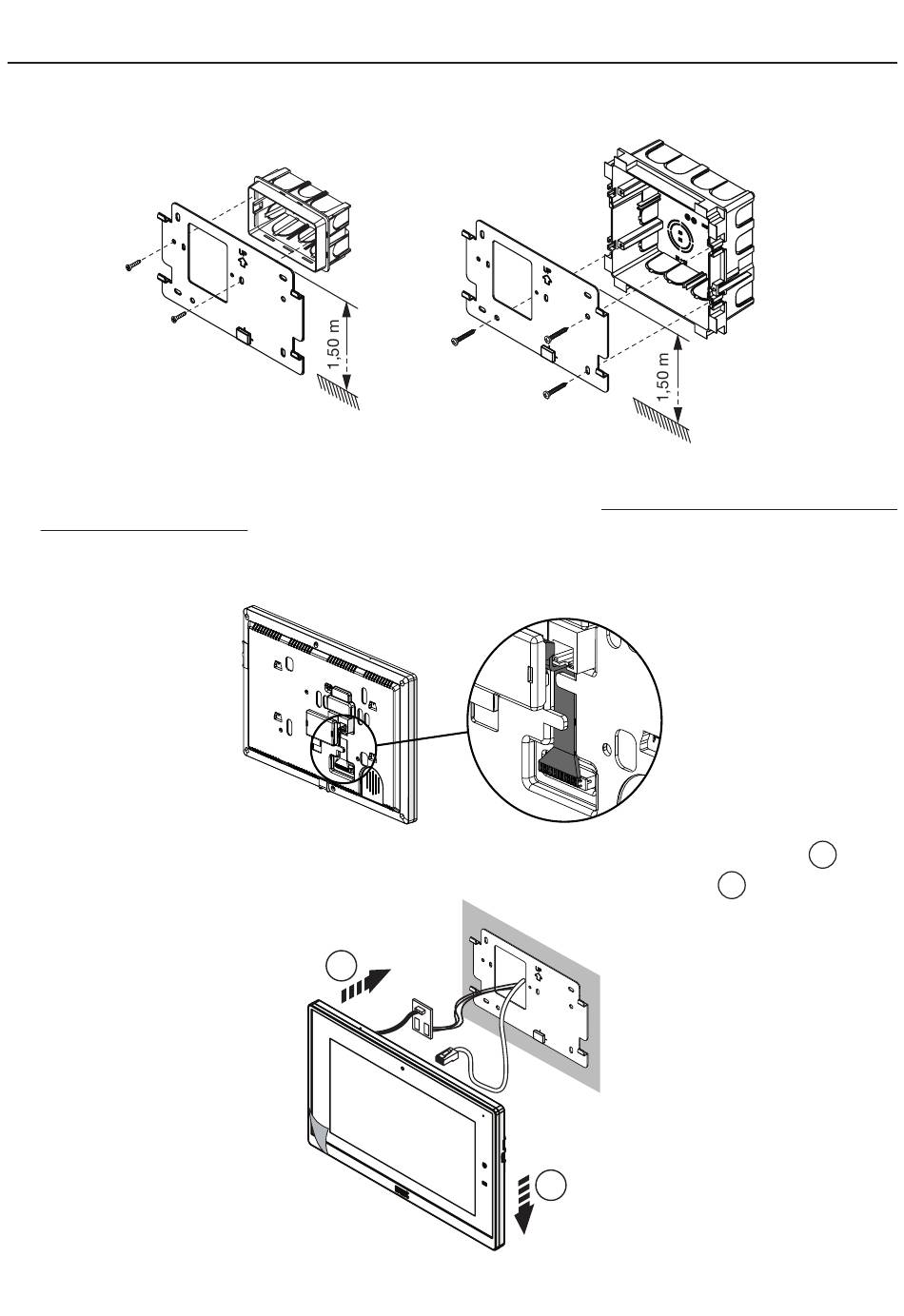 1,50 m

1,50 m