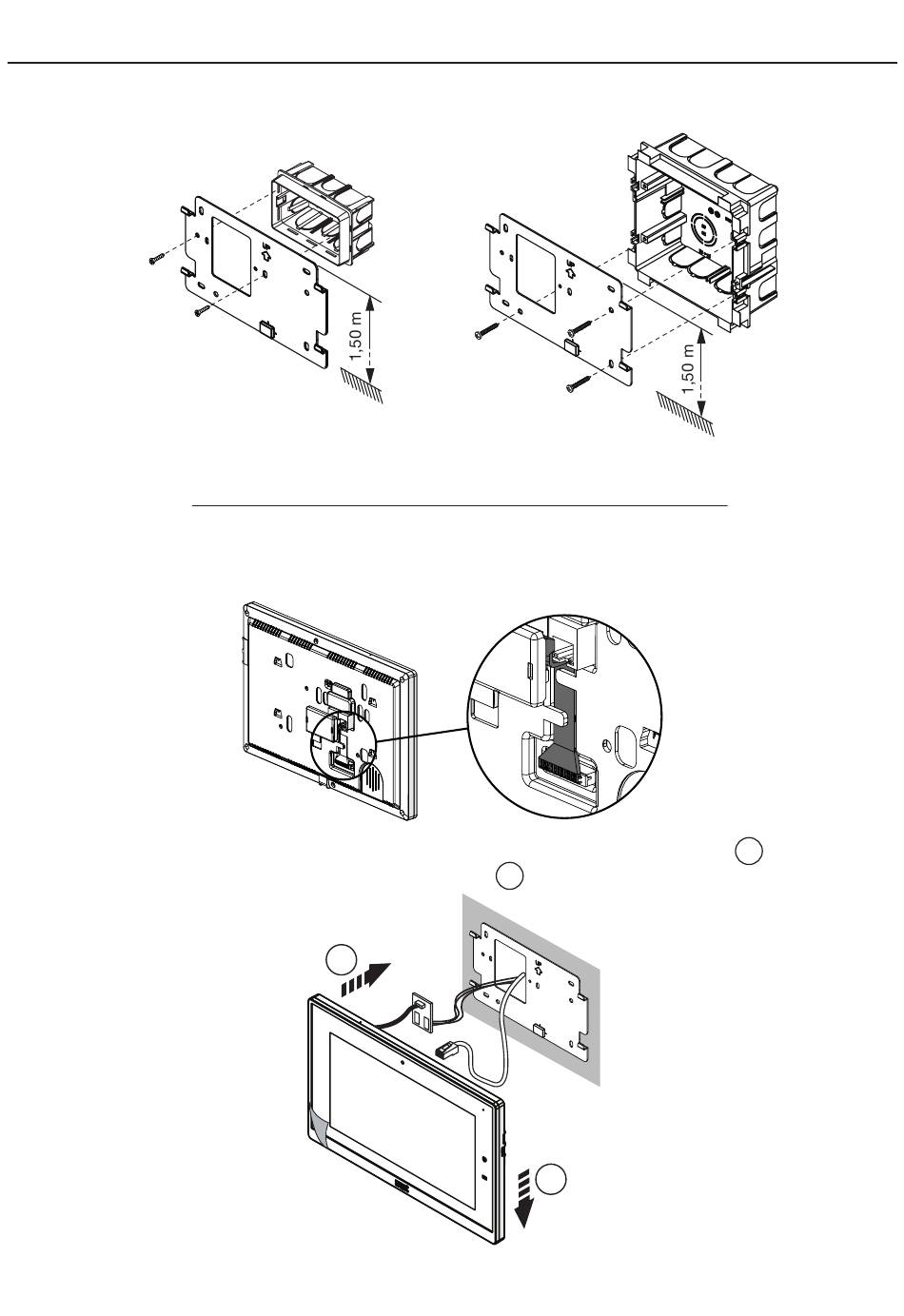 1,50 m

1,50 m