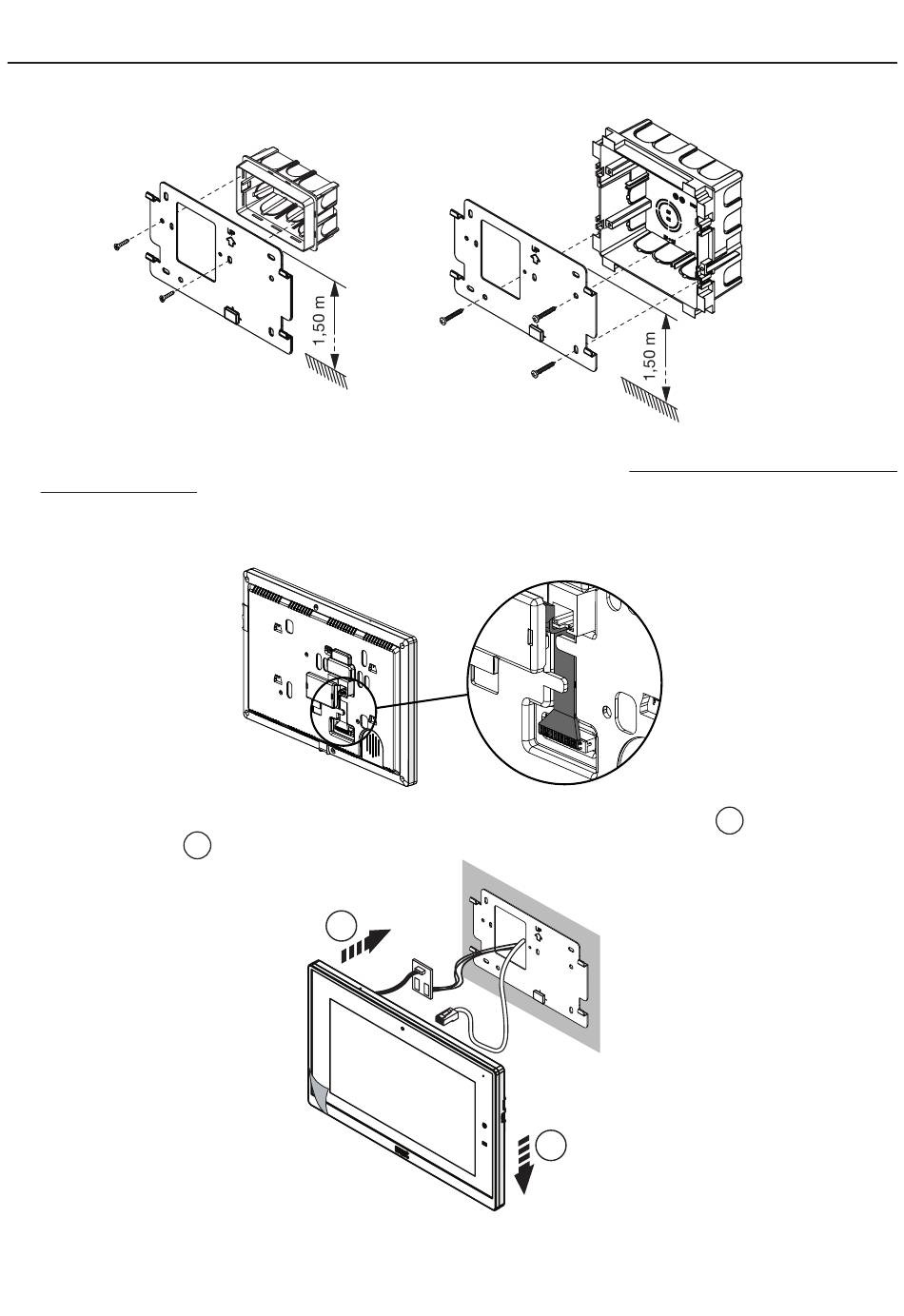 1,50 m

1,50 m