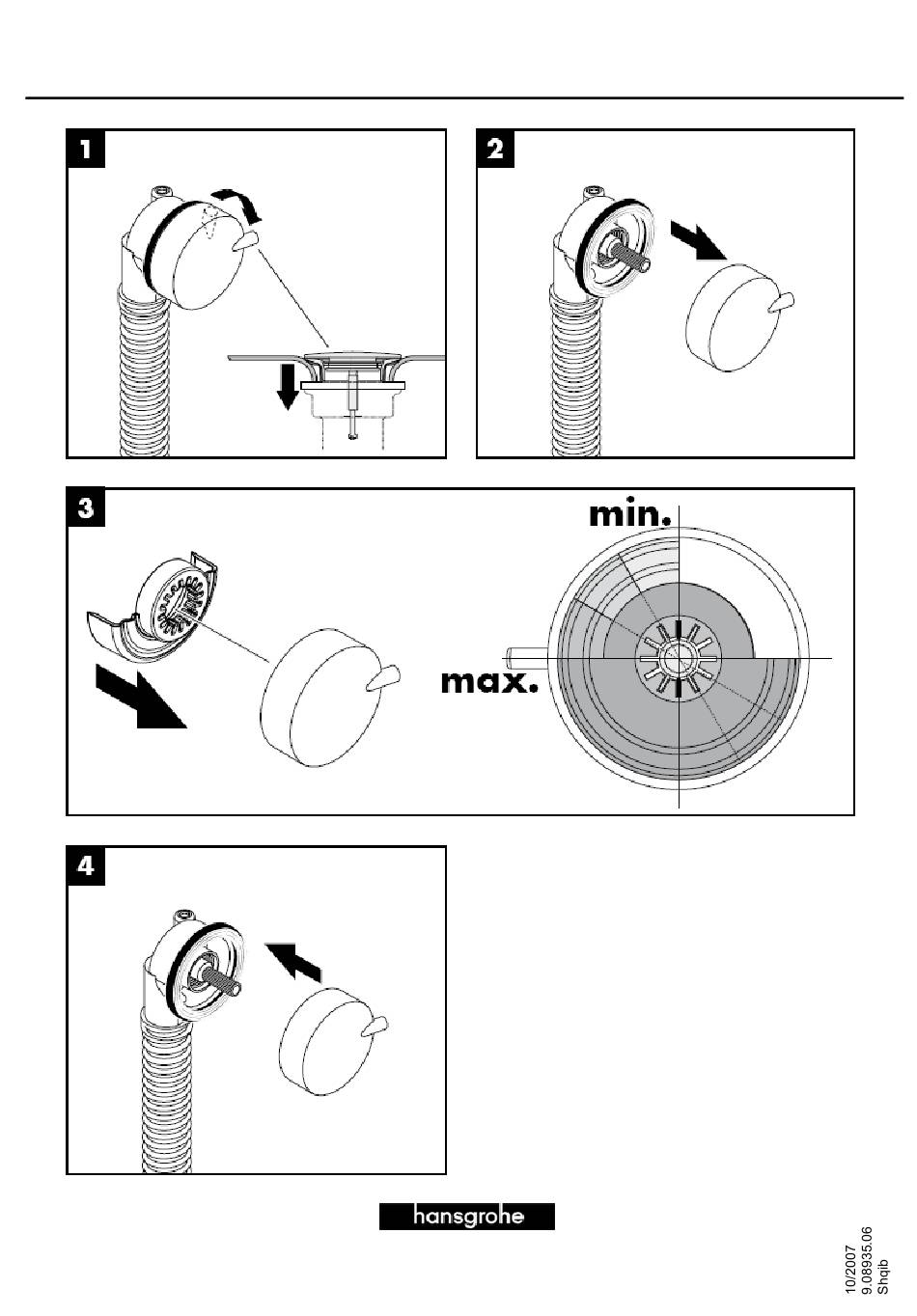 1

2

3

min.

max.

4

hansgrohe

10/2007
9.08935.06
Shqib