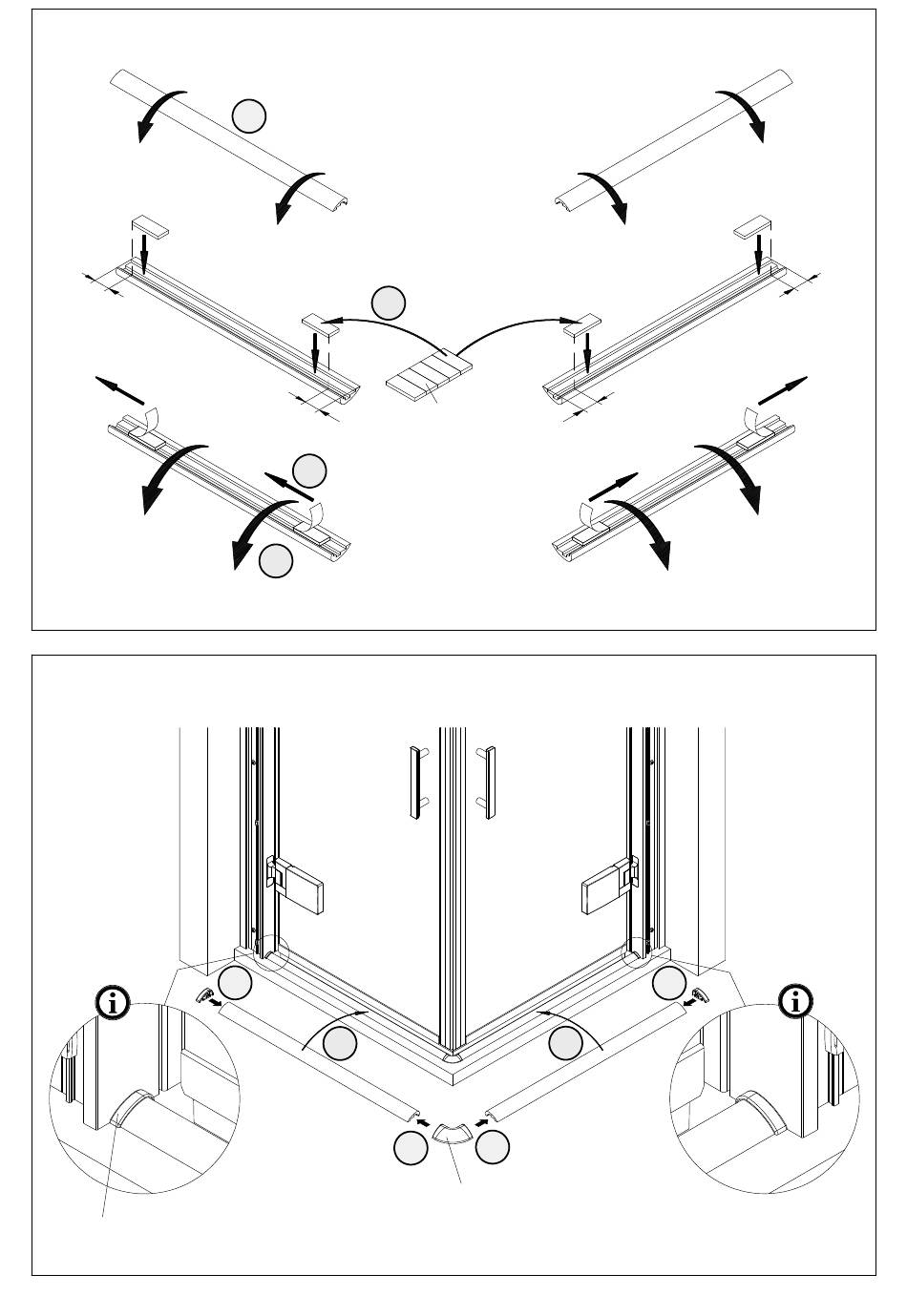 i

i