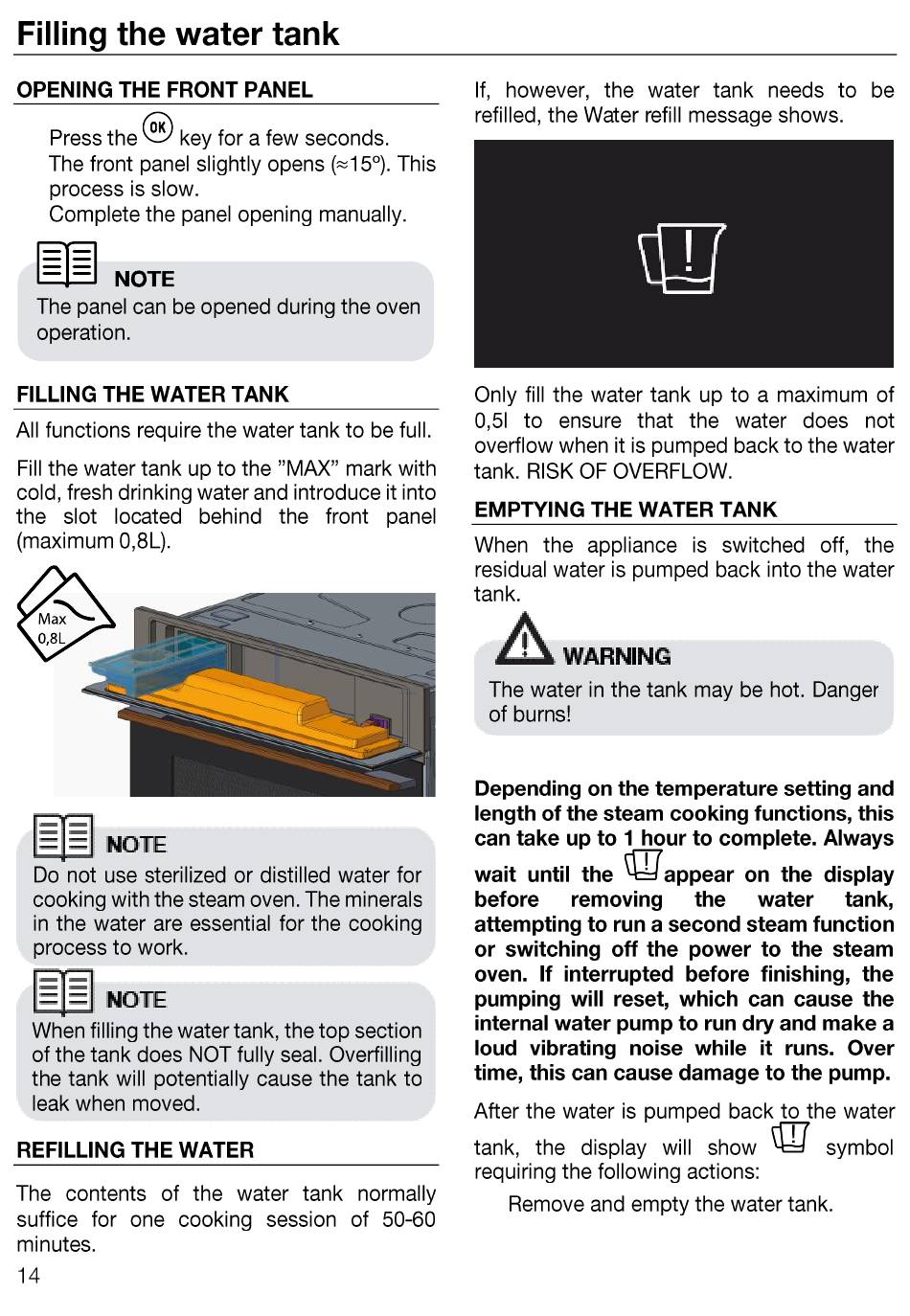 Filling the water tank

OPENING THE FRONT PANEL

Press the OK key for a few seconds.
The front panel slightly opens (≈15º). This process is slow.
Complete the panel opening manually.

NOTE
The panel can be opened during the oven operation.

FILLING THE WATER TANK

All functions require the water tank to be full.

Fill the water tank up to the ”MAX” mark with cold, fresh drinking water and introduce it into the slot located behind the front panel (maximum 0,8L).

Max
0,8L

NOTE
Do not use sterilized or distilled water for cooking with the steam oven. The minerals in the water are essential for the cooking process to work.

NOTE
When filling the water tank, the top section of the tank does NOT fully seal. Overfilling the tank will potentially cause the tank to leak when moved.

REFILLING THE WATER

The contents of the water tank normally suffice for one cooking session of 50-60 minutes.

14

If, however, the water tank needs to be refilled, the Water refill message shows.

Only fill the water tank up to a maximum of 0,5l to ensure that the water does not overflow when it is pumped back to the water tank. RISK OF OVERFLOW.

EMPTYING THE WATER TANK

When the appliance is switched off, the residual water is pumped back into the water tank.

WARNING
The water in the tank may be hot. Danger of burns!

Depending on the temperature setting and length of the steam cooking functions, this can take up to 1 hour to complete. Always wait until the appear on the display before removing the water tank, attempting to run a second steam function or switching off the power to the steam oven. If interrupted before finishing, the pumping will reset, which can cause the internal water pump to run dry and make a loud vibrating noise while it runs. Over time, this can cause damage to the pump.

After the water is pumped back to the water tank, the display will show symbol requiring the following actions:

Remove and empty the water tank.